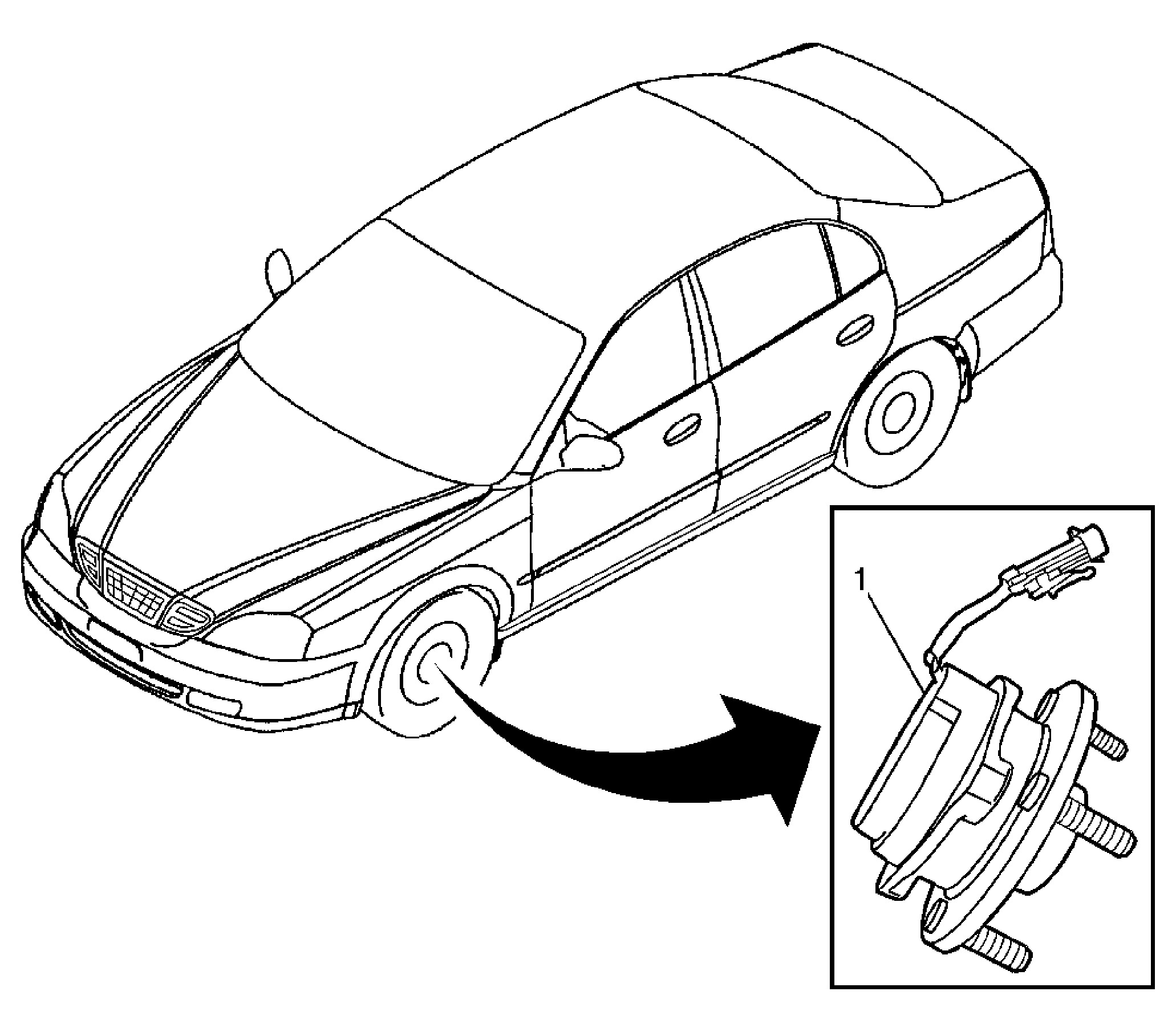 1