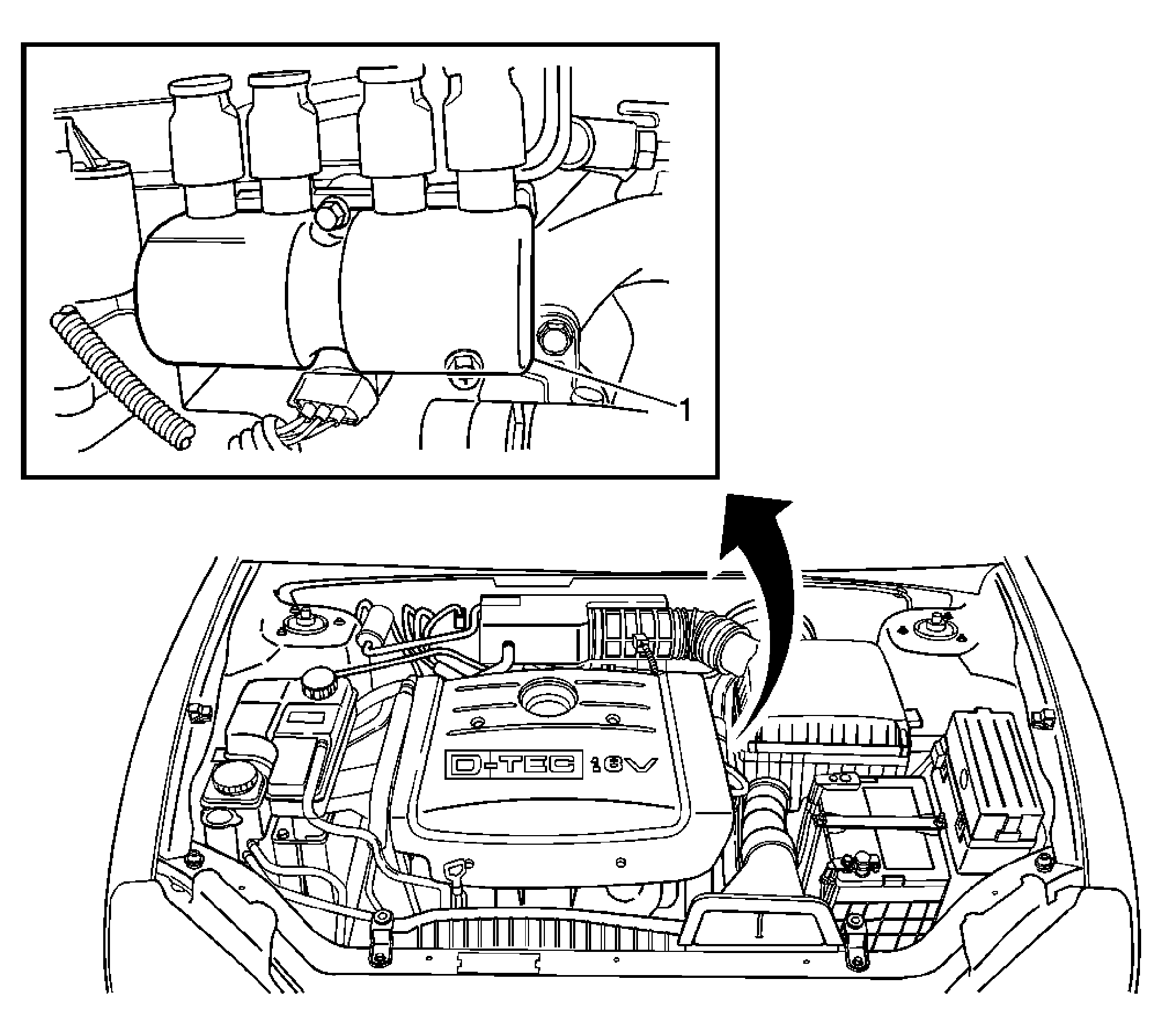 1

D-TEC 16V