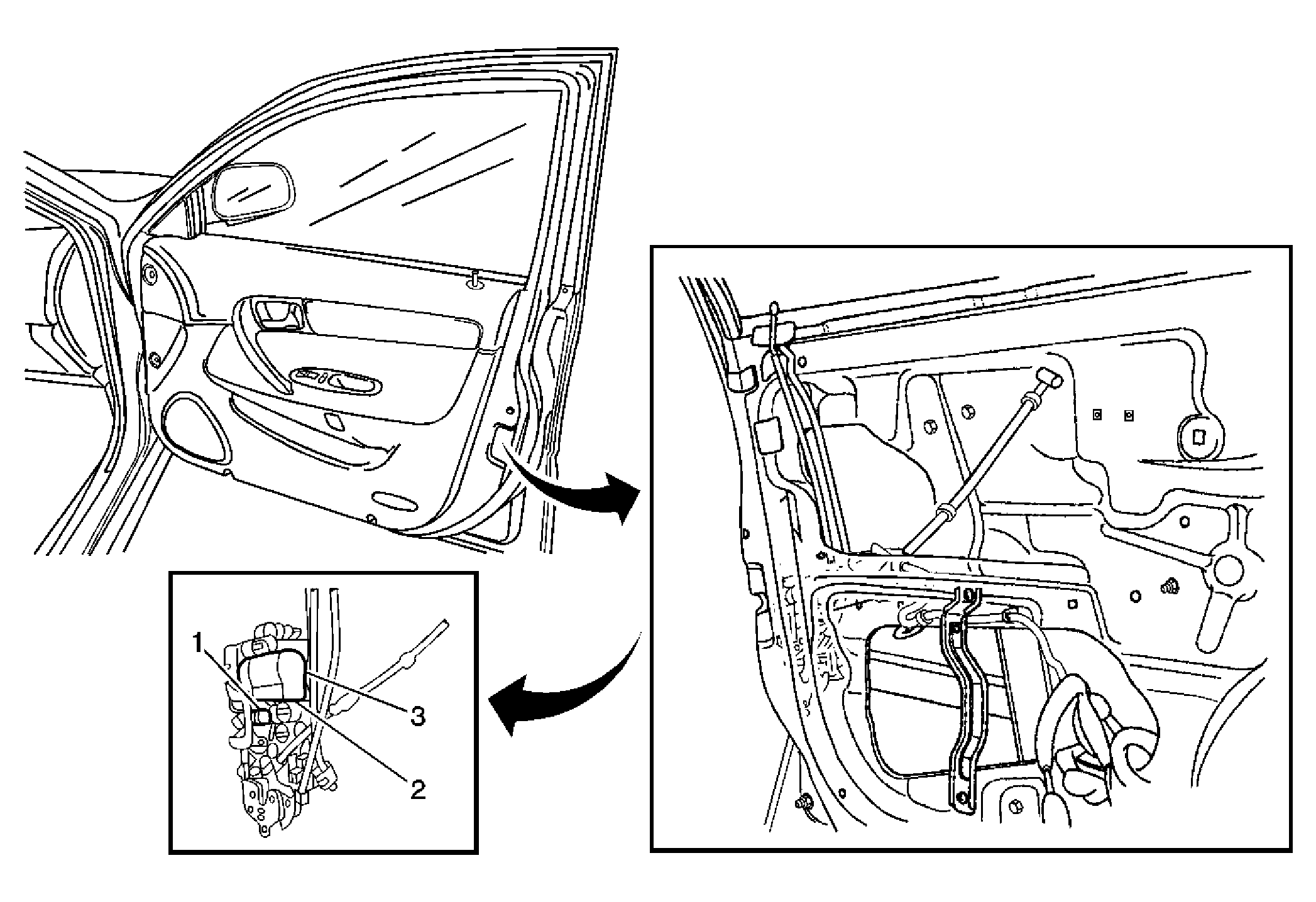 1
3
2