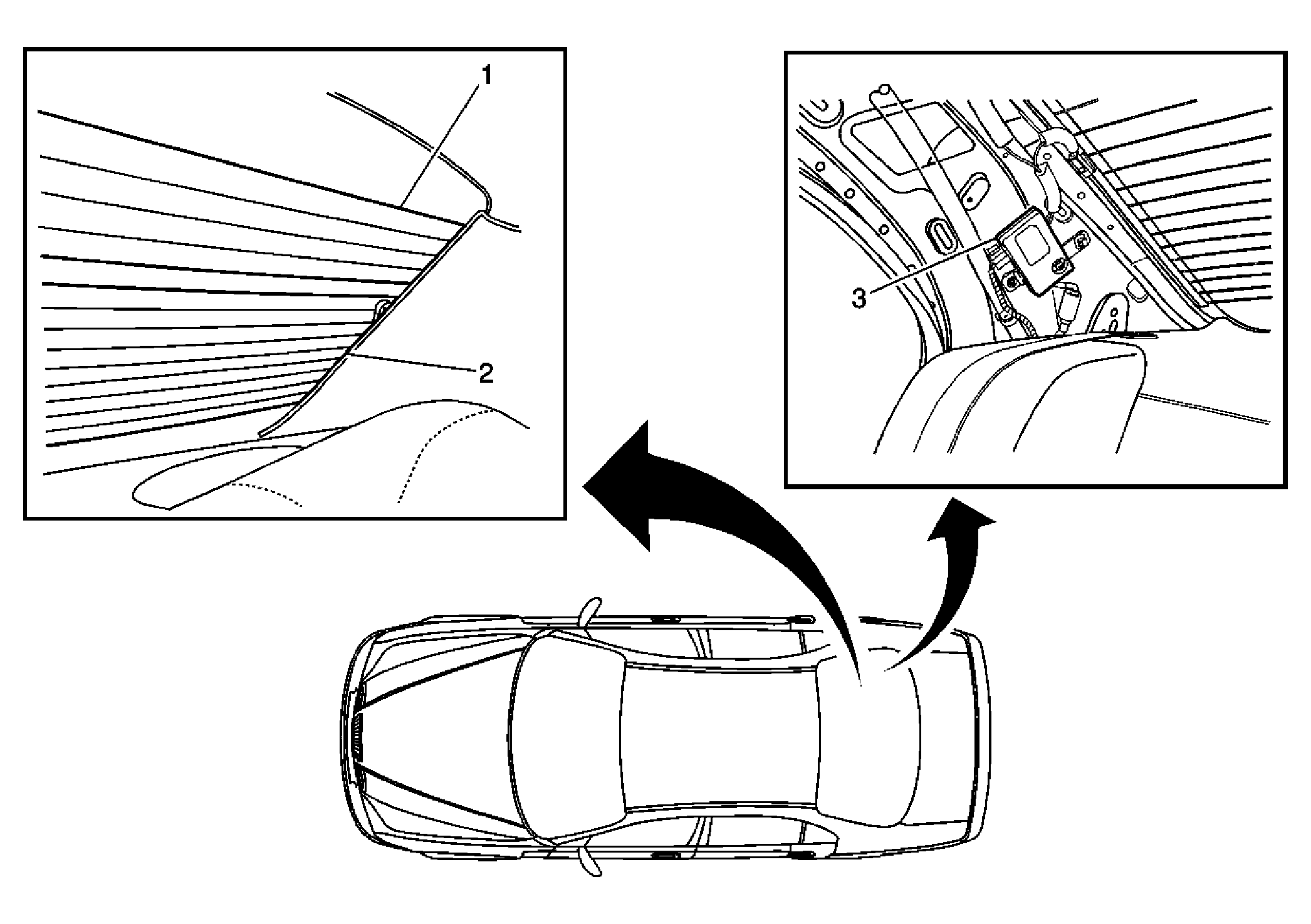 1
2
3