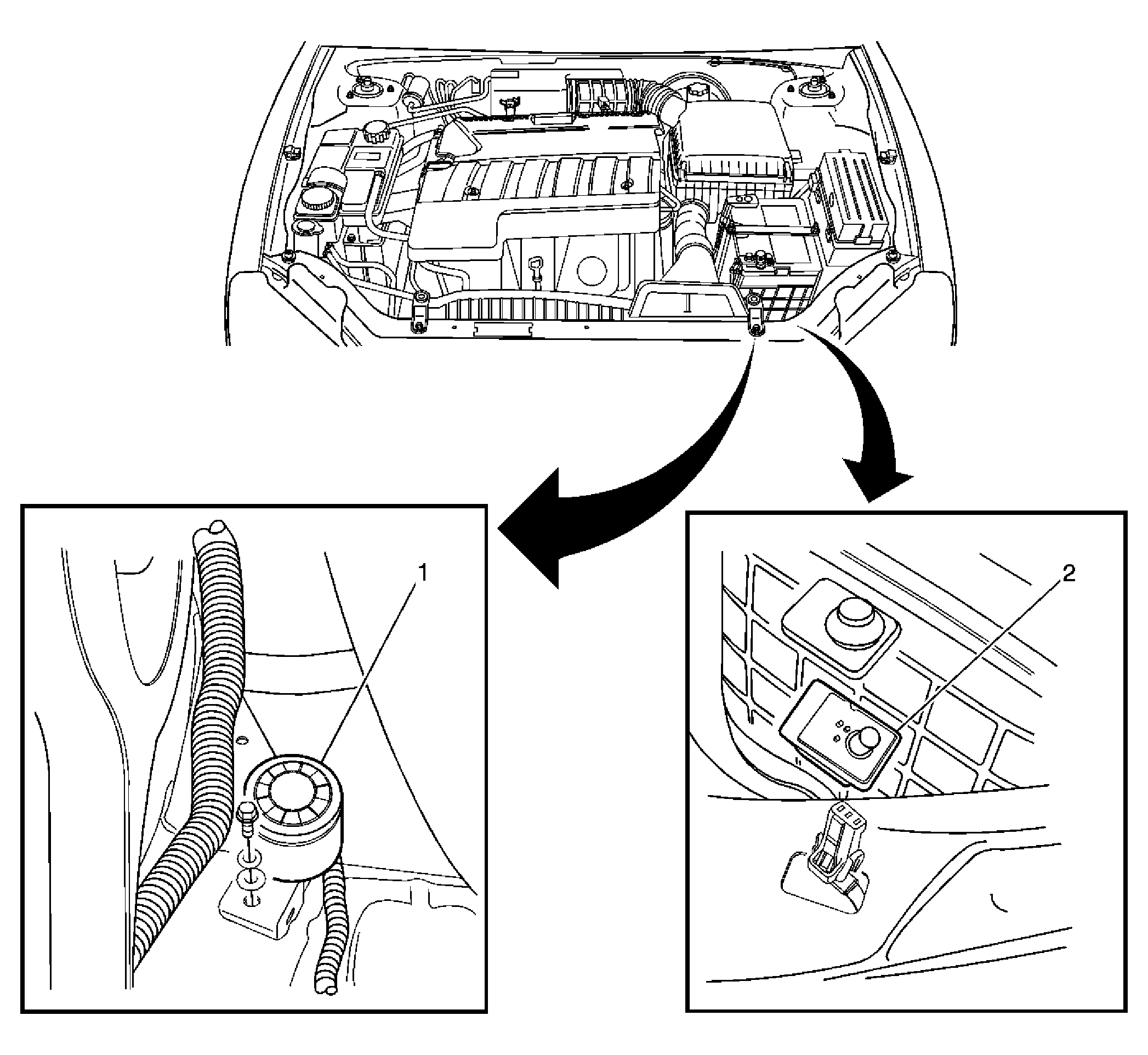 1

2