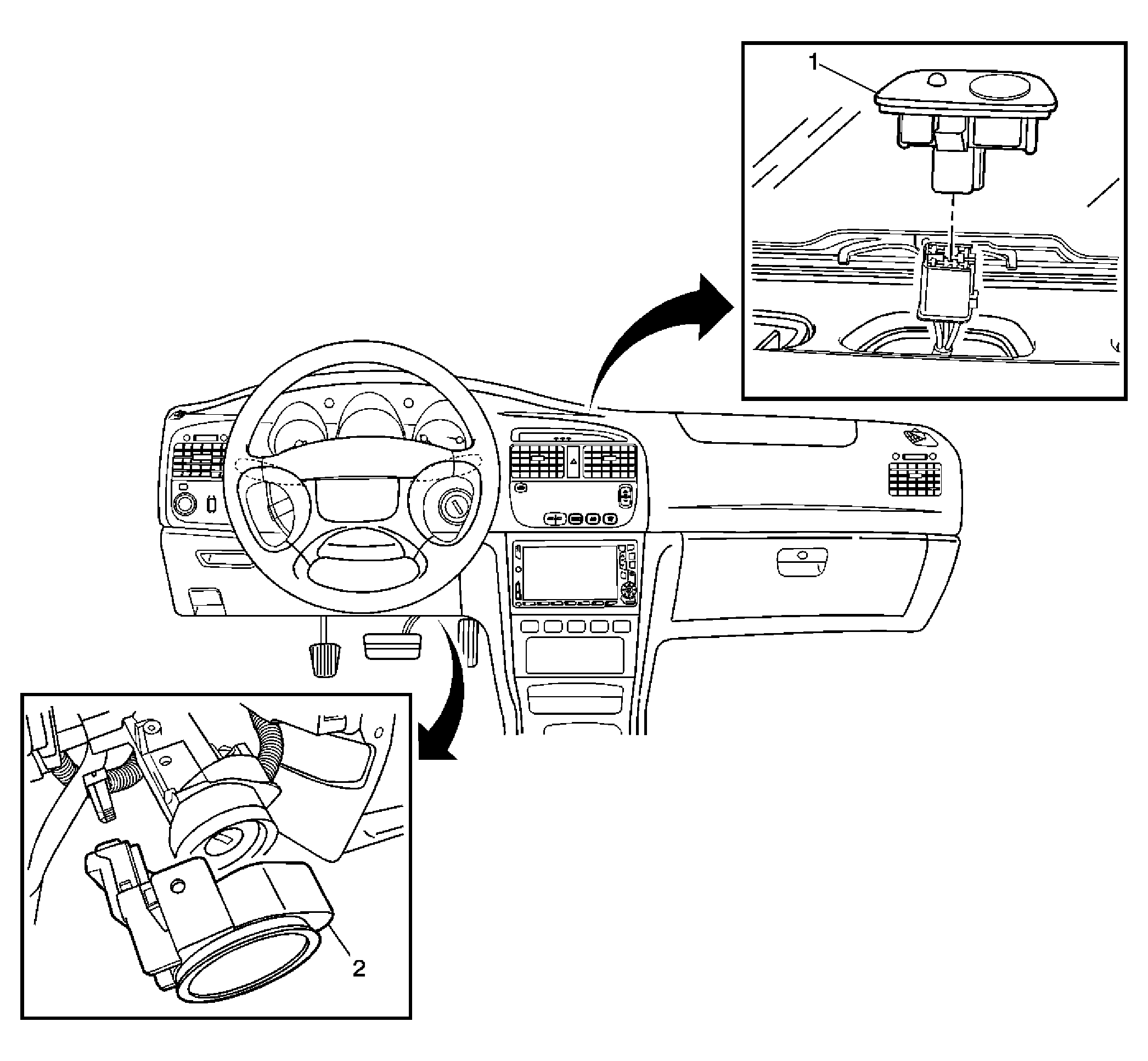 1

2