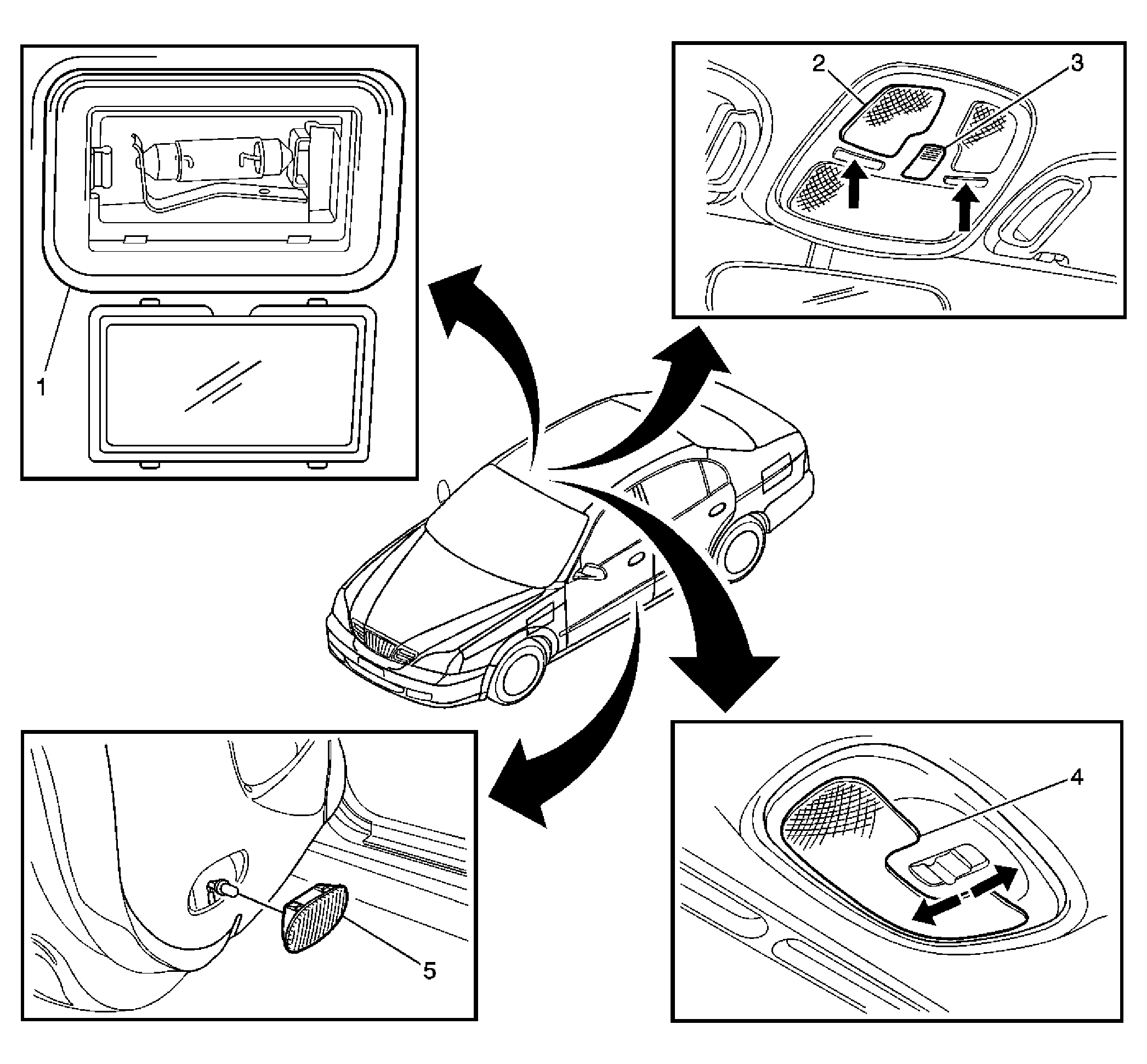 1

2
3

4

5