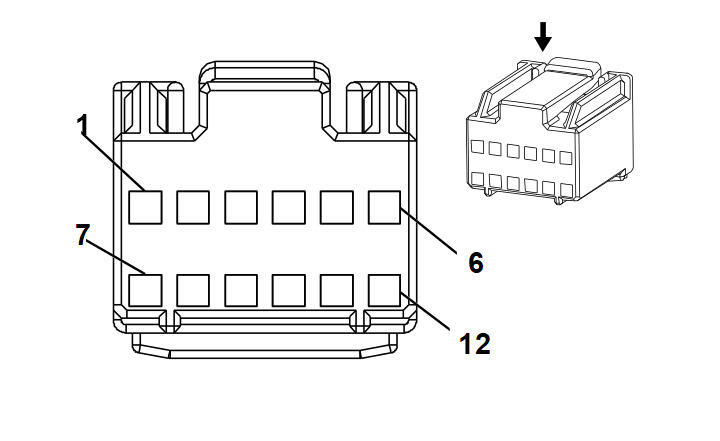 1
7
6
12