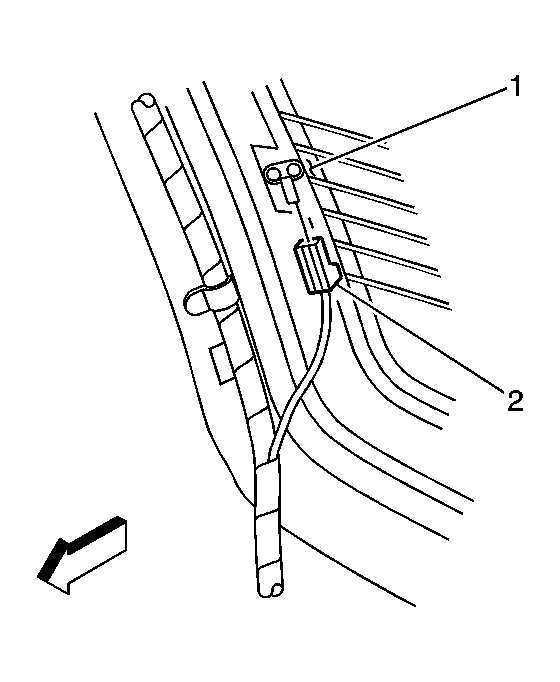 1
2