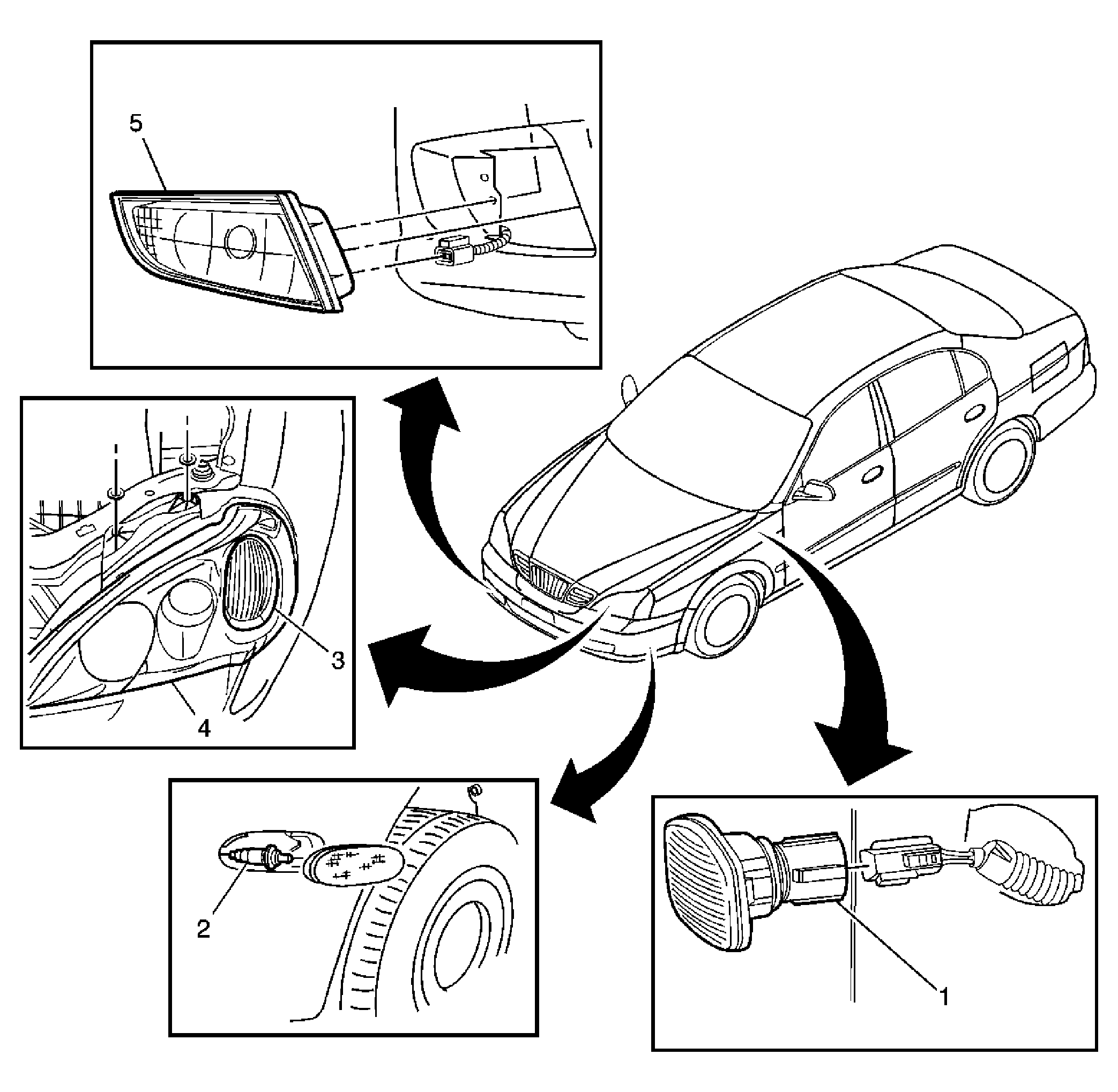 5

3

4

2

1