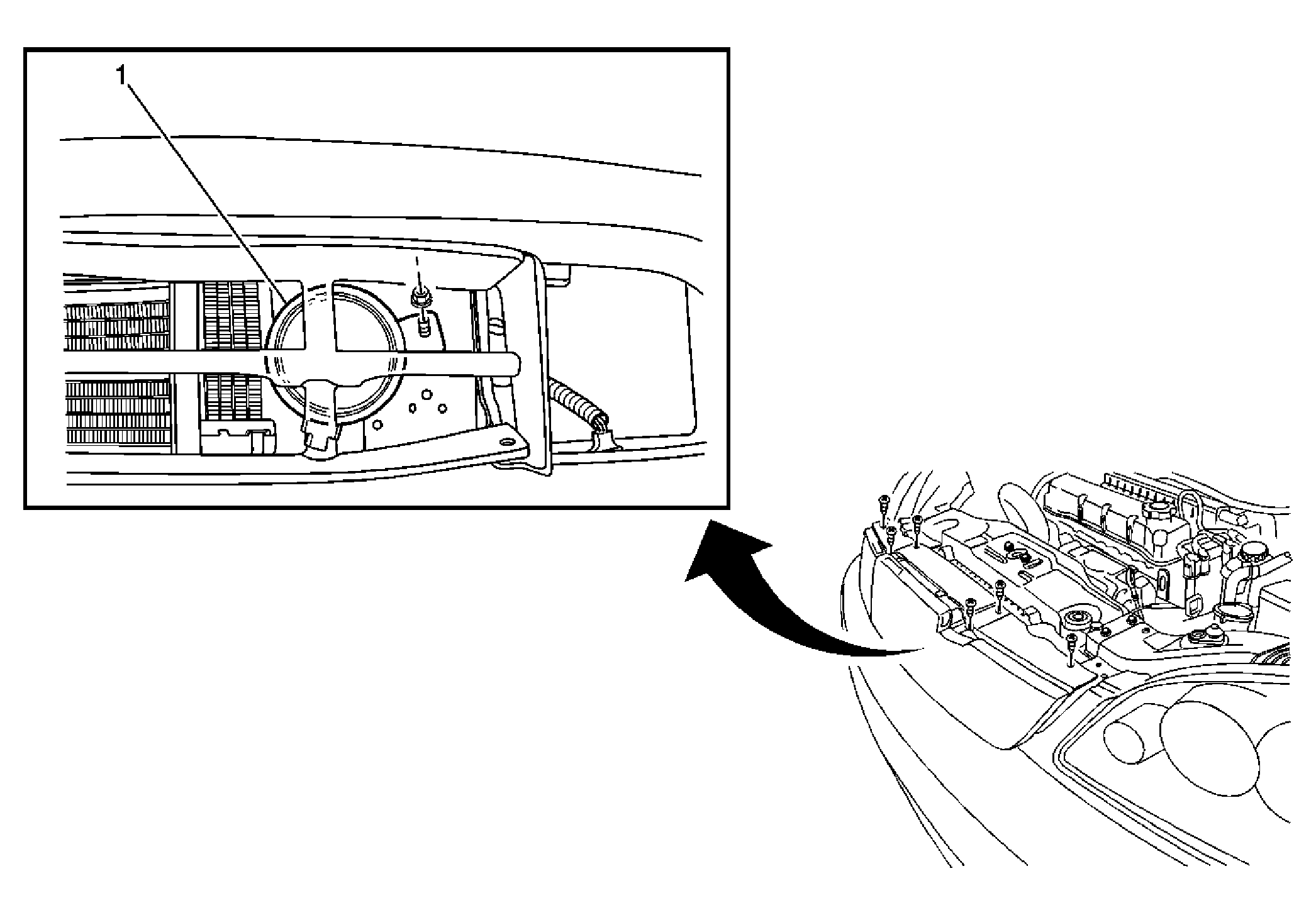 1