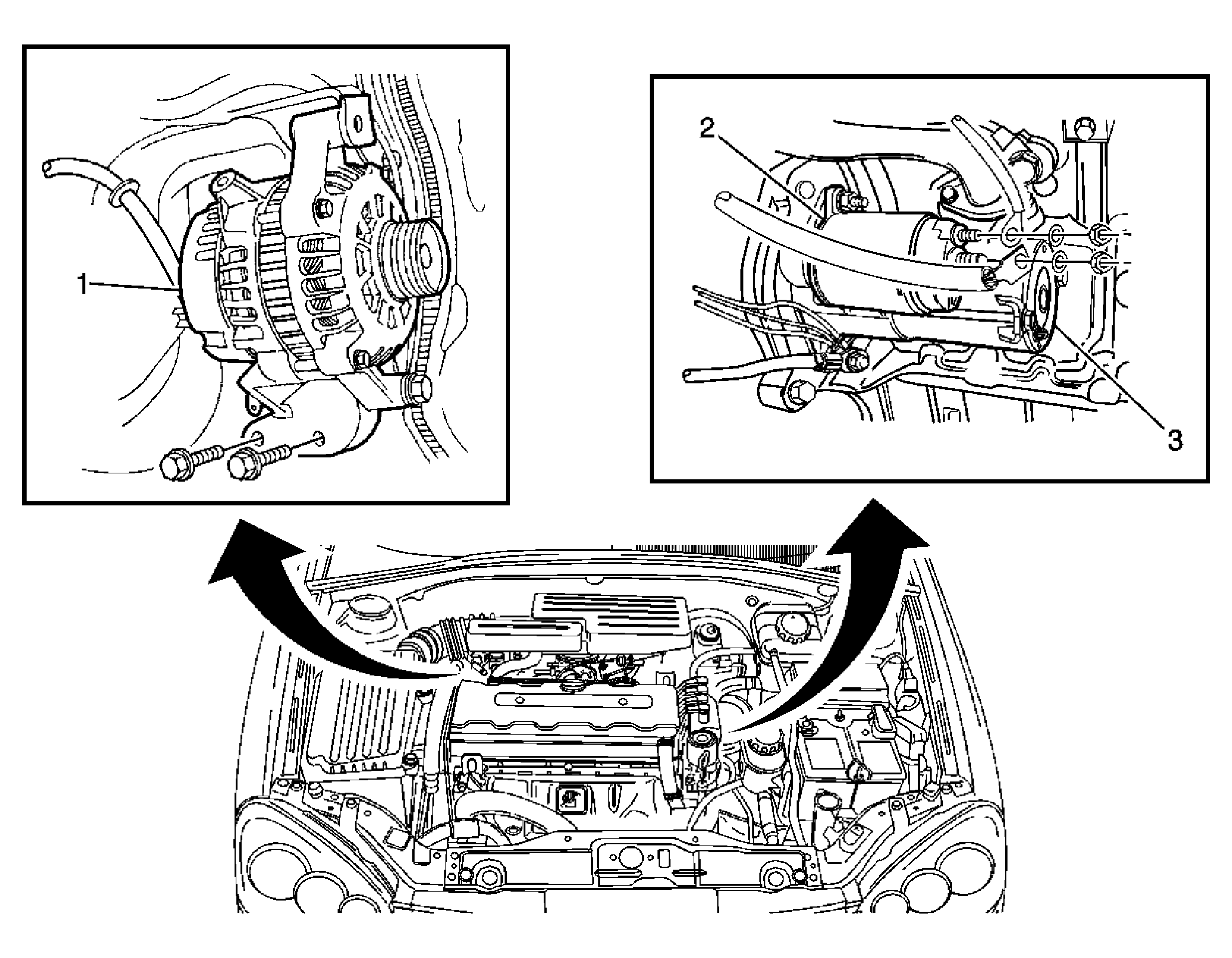 1

2

3