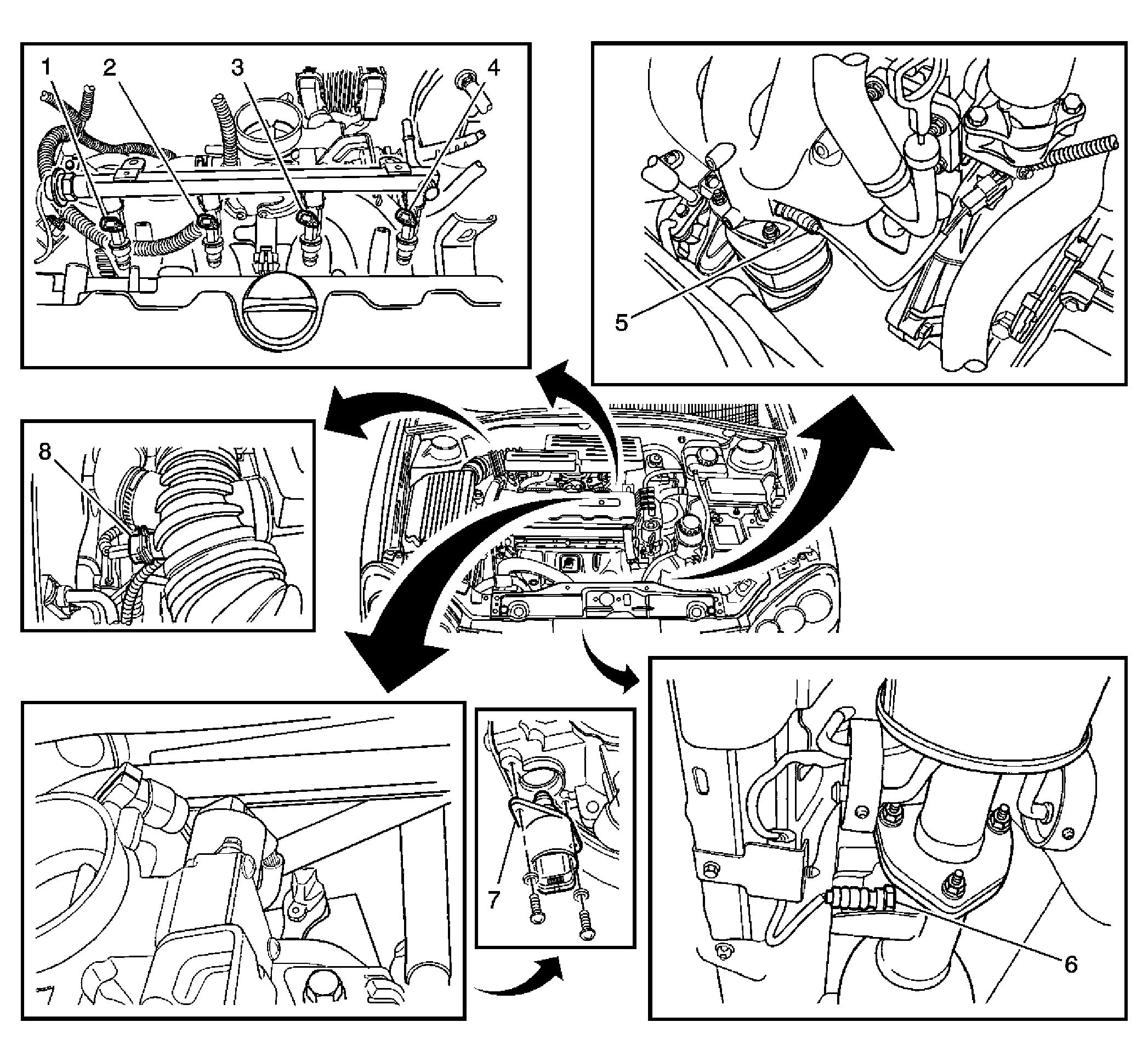 1
2
3
4
5
8
7
6