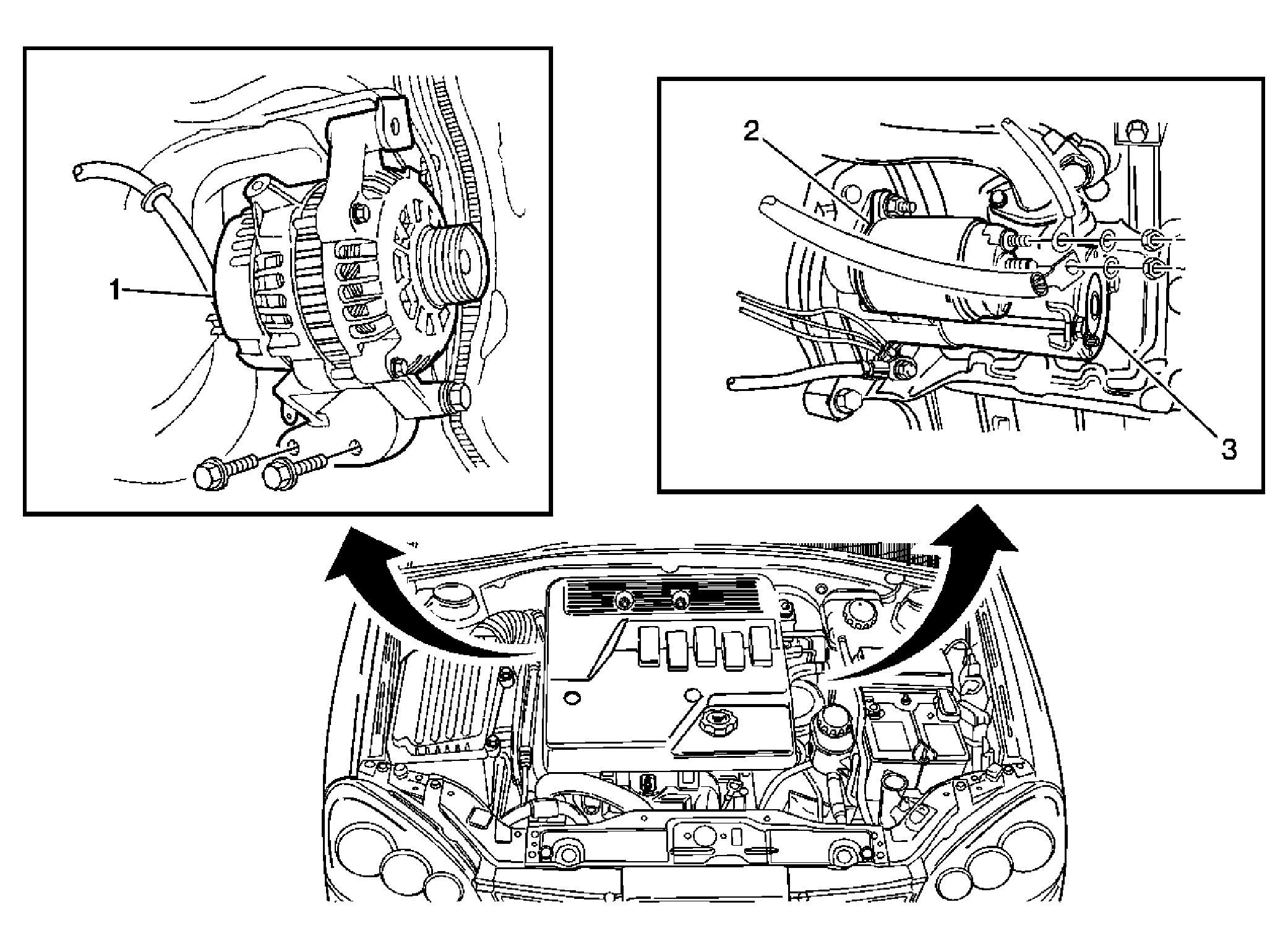 1

2

3