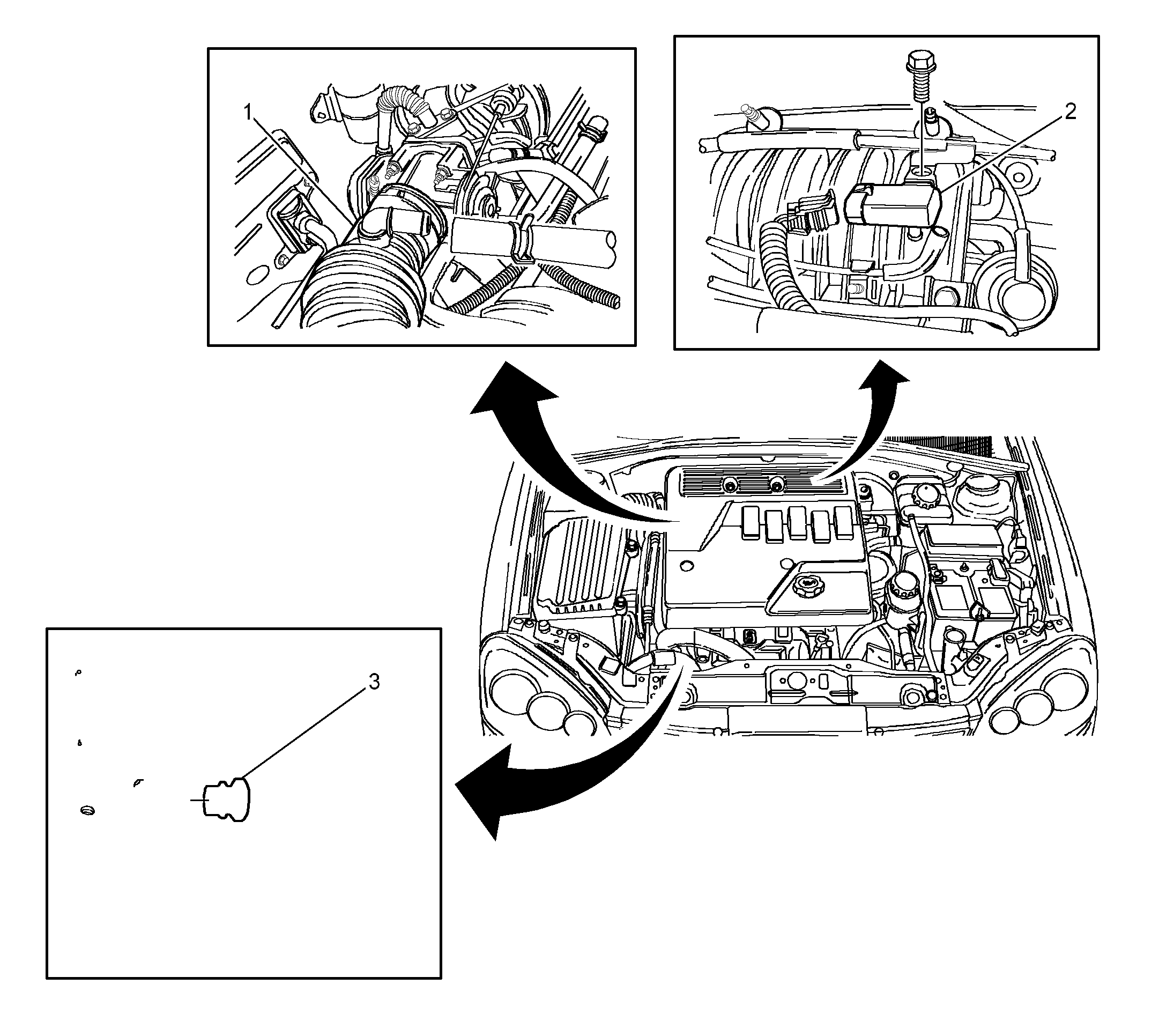 1

2

3