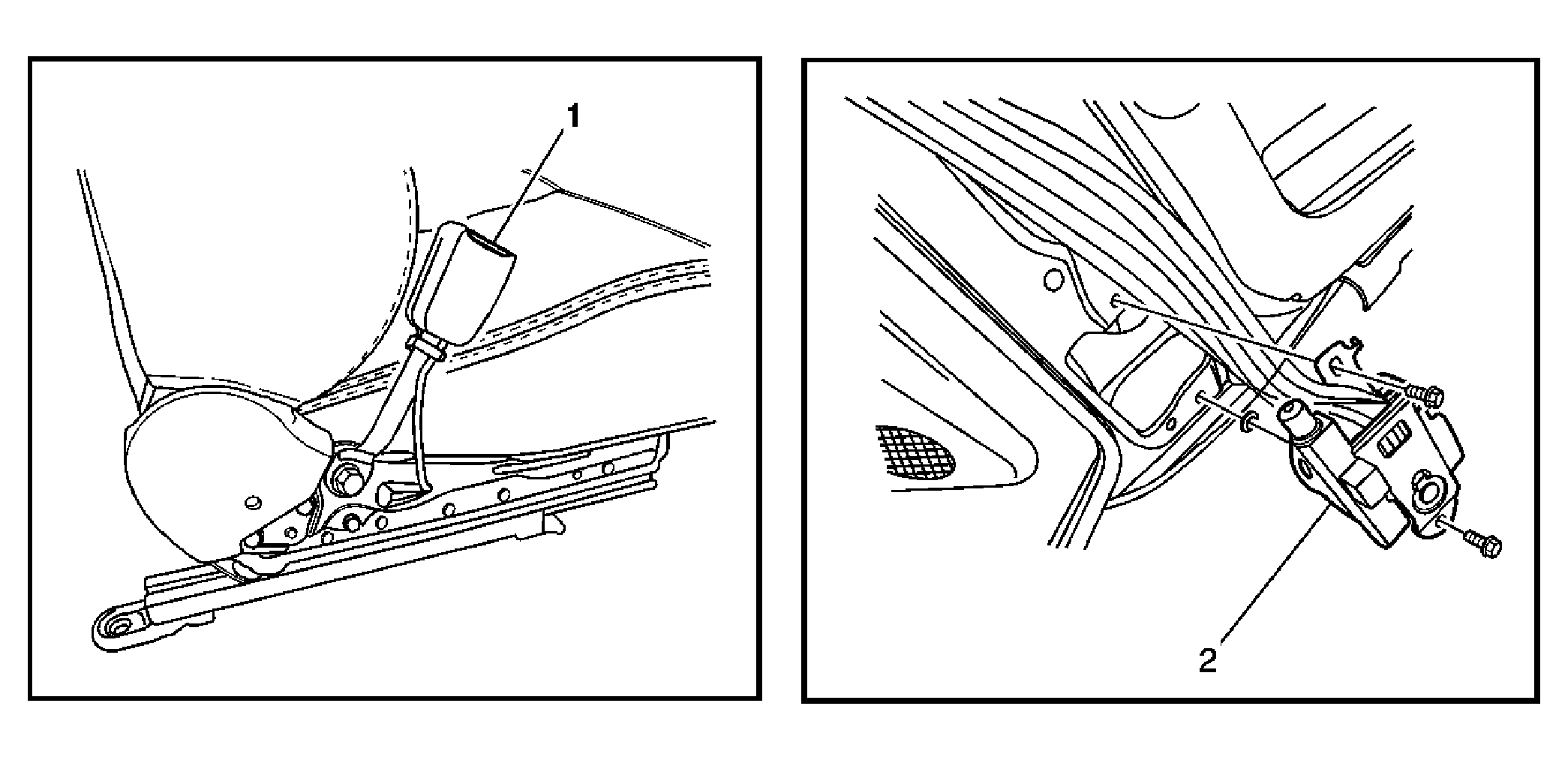 1

2