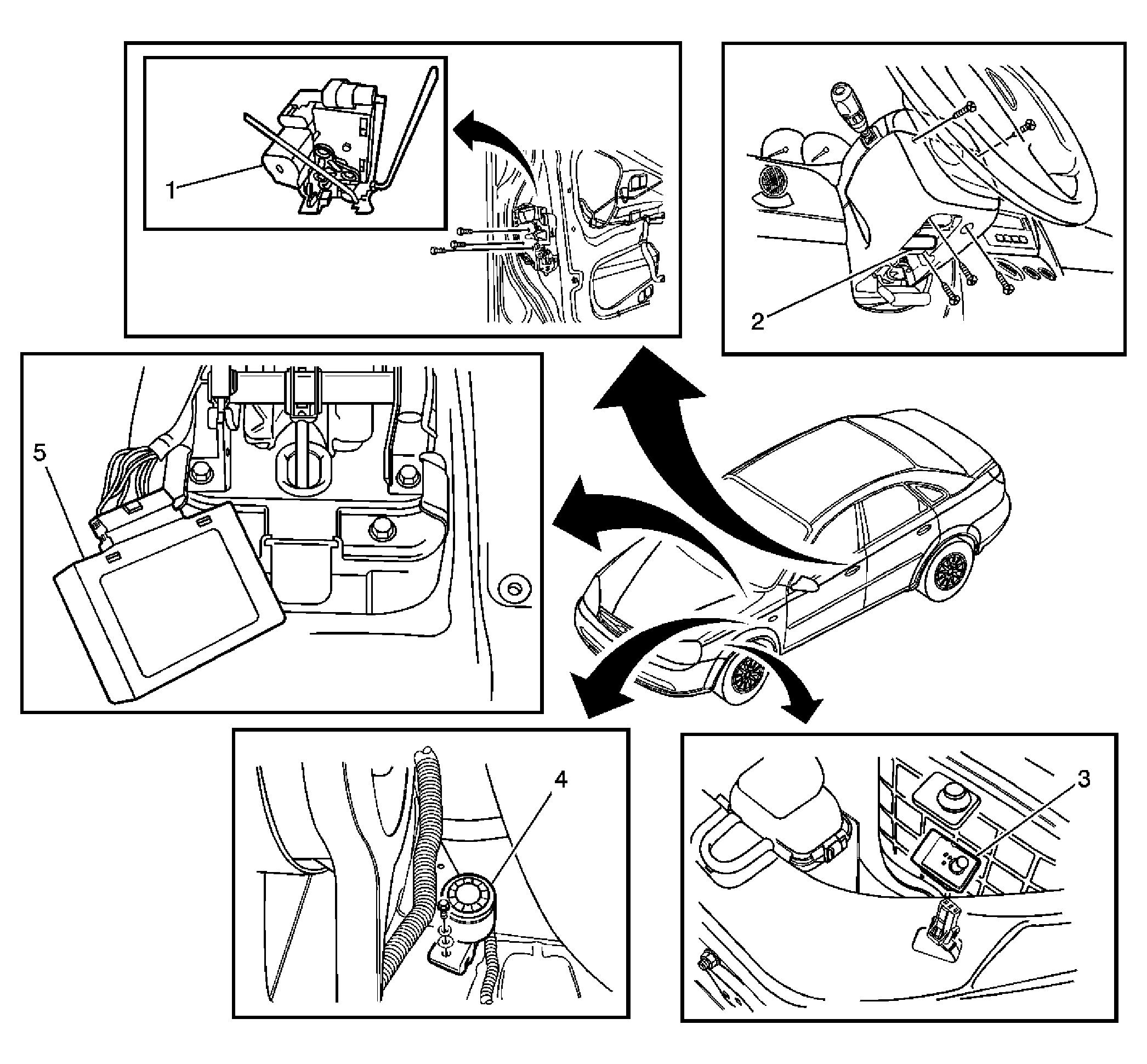 1

2

5

4

3