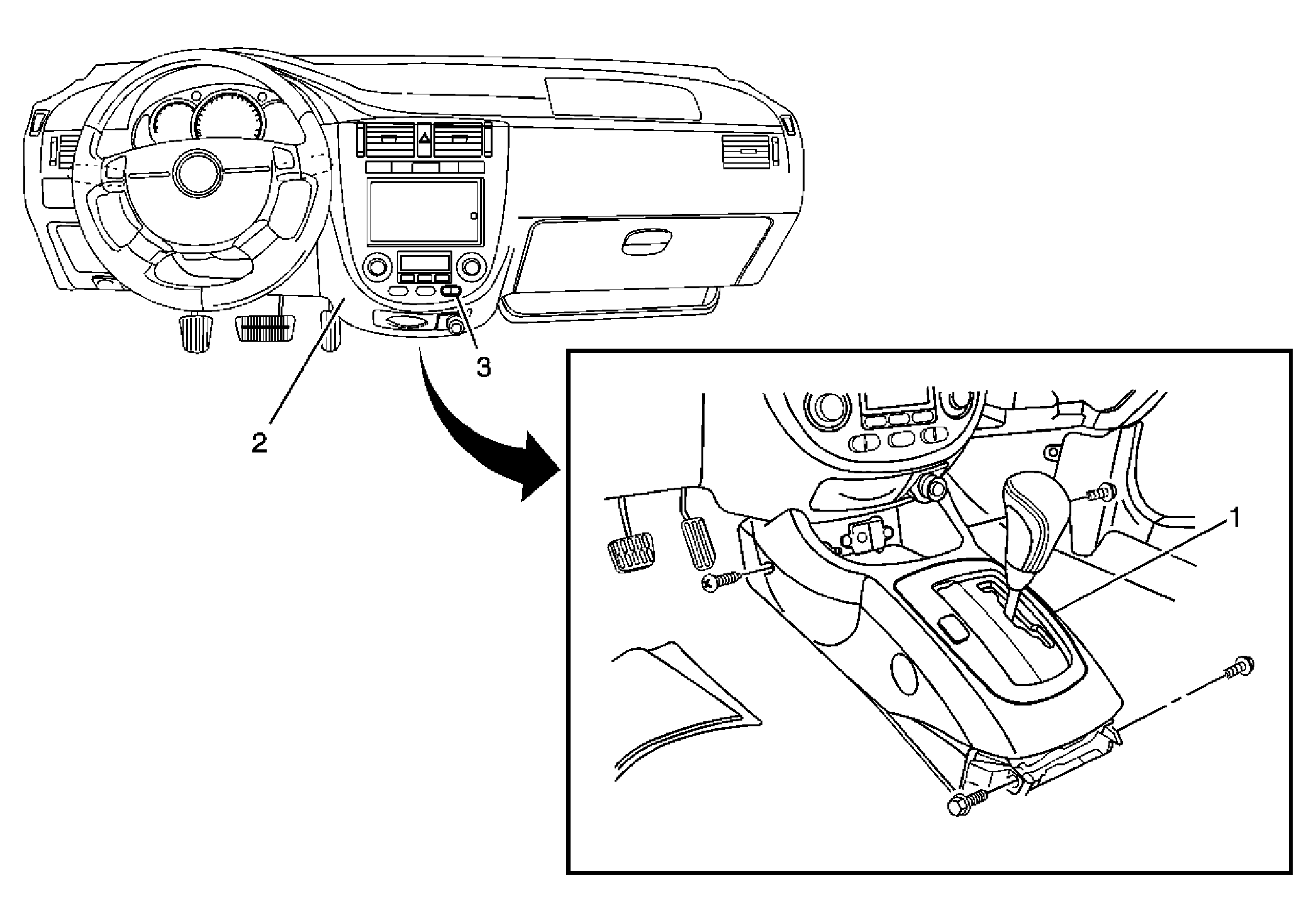 3

2

1