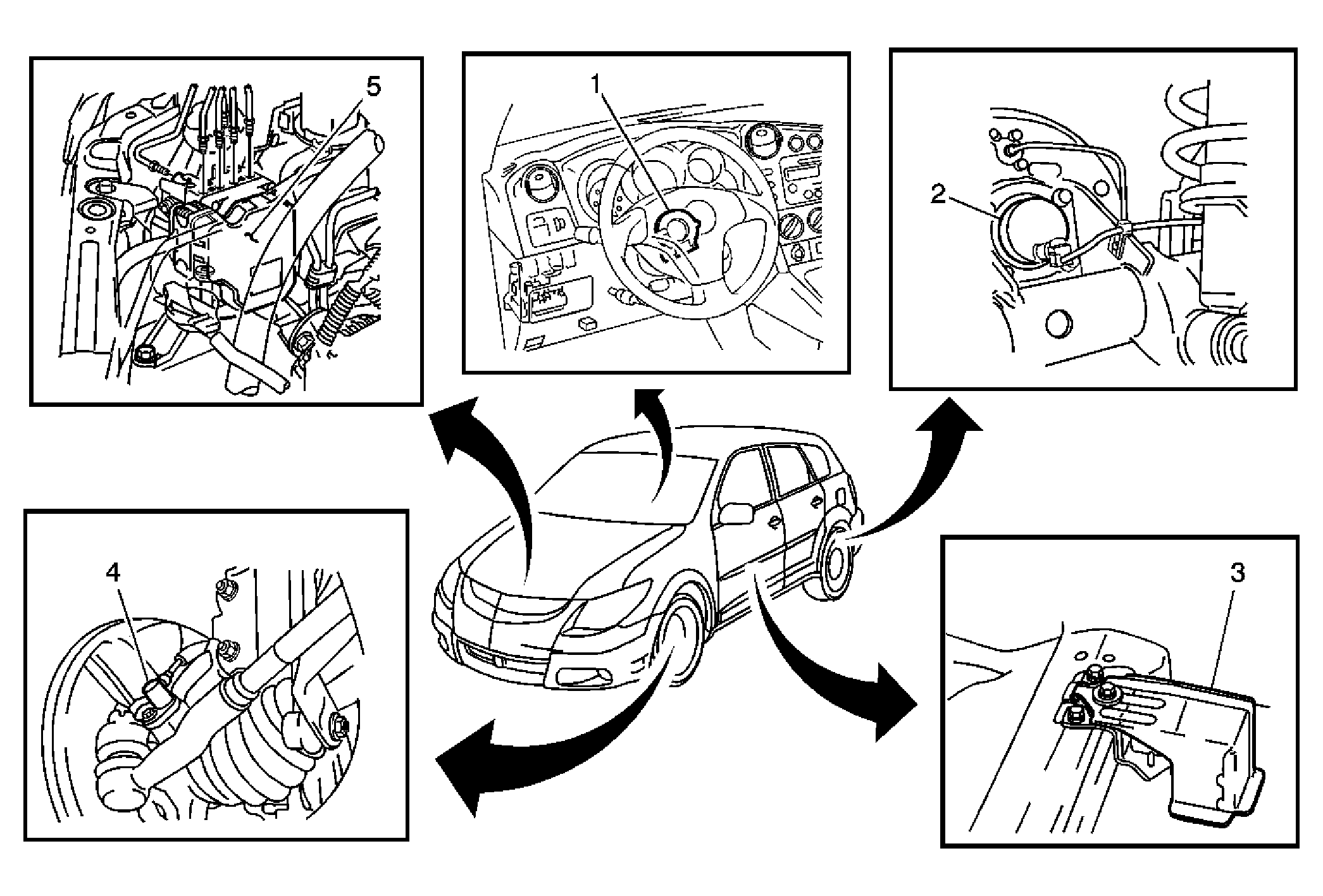 5

1

2

4

3