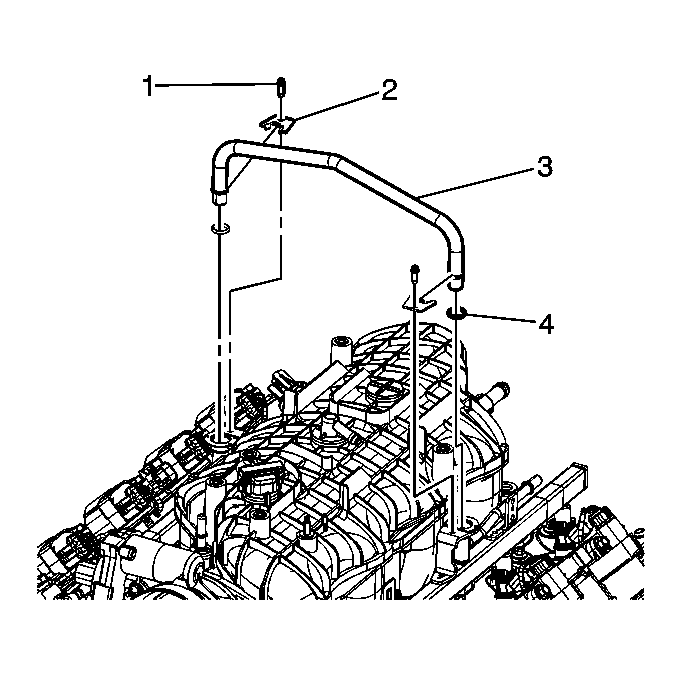 1
2
3
4