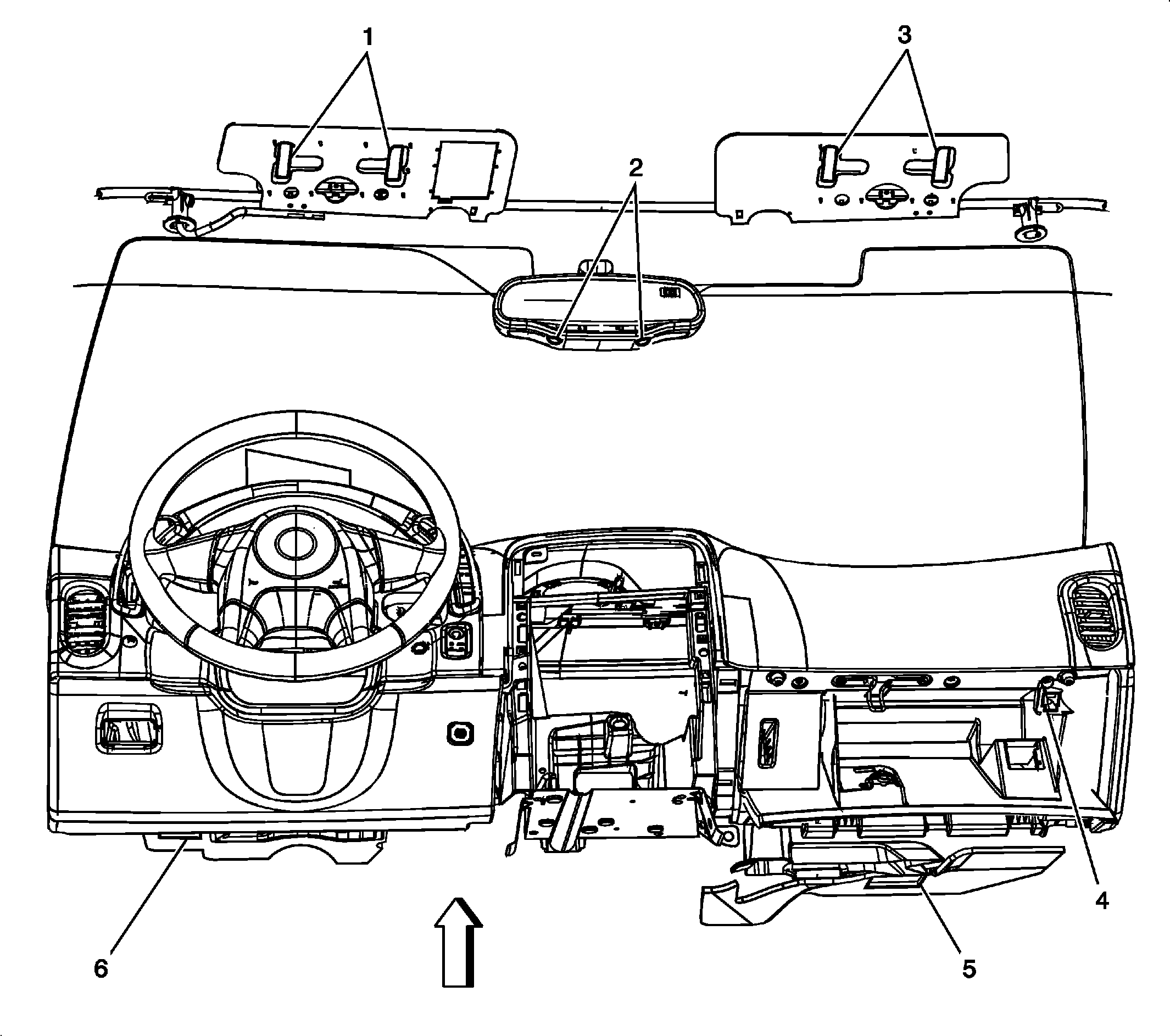 1
3
2
4
6
5