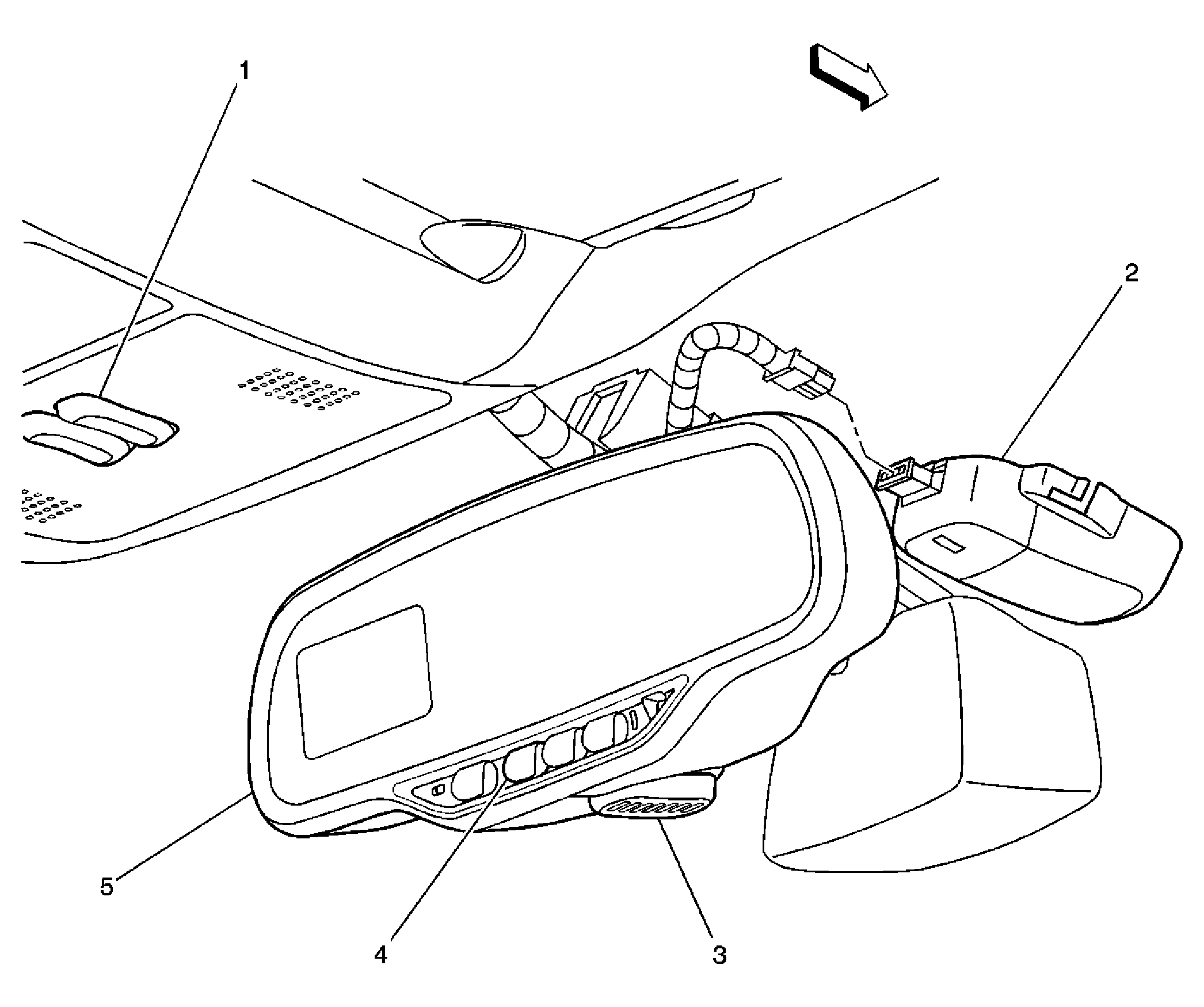 1
2
5
4
3