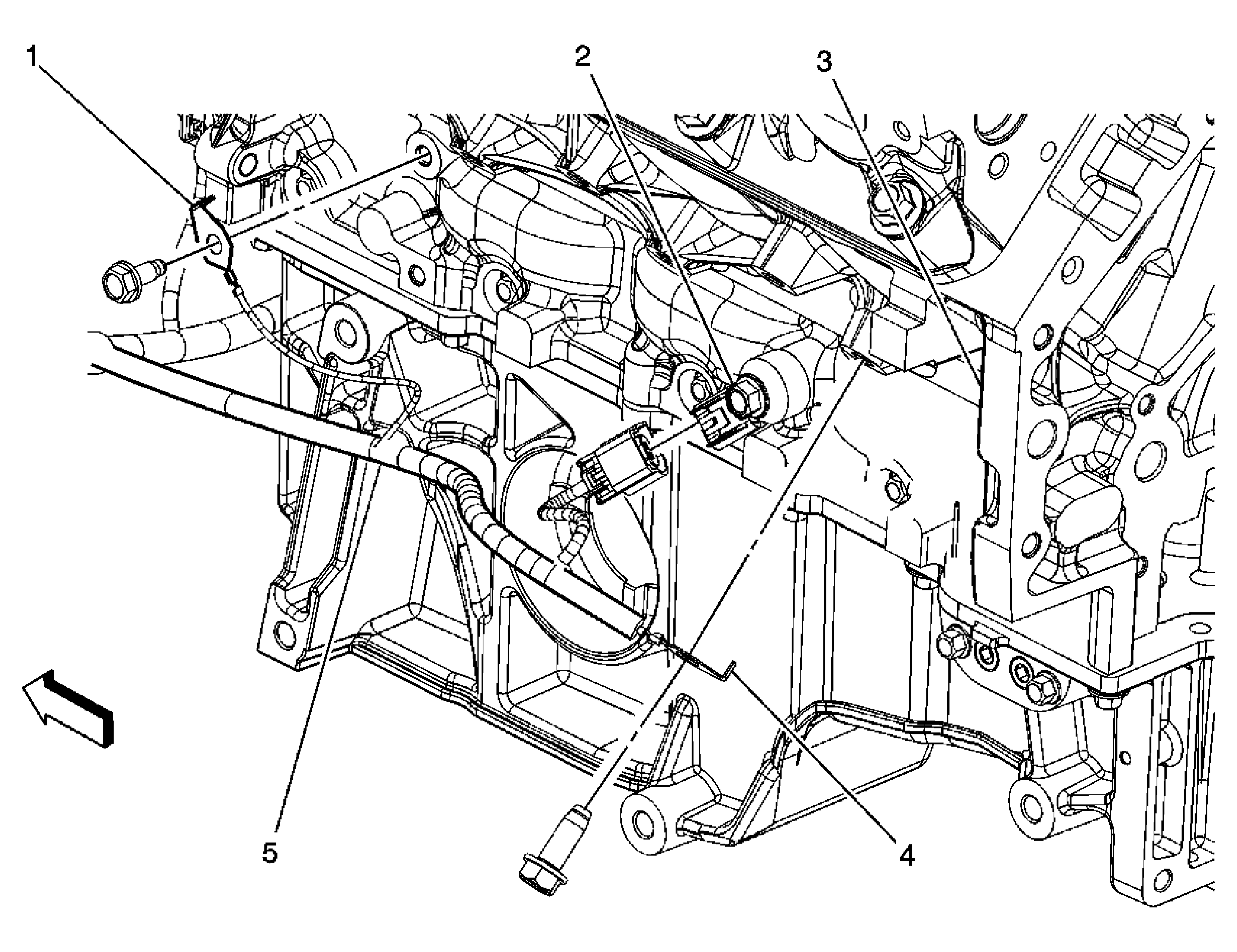 1
2
3
5
4