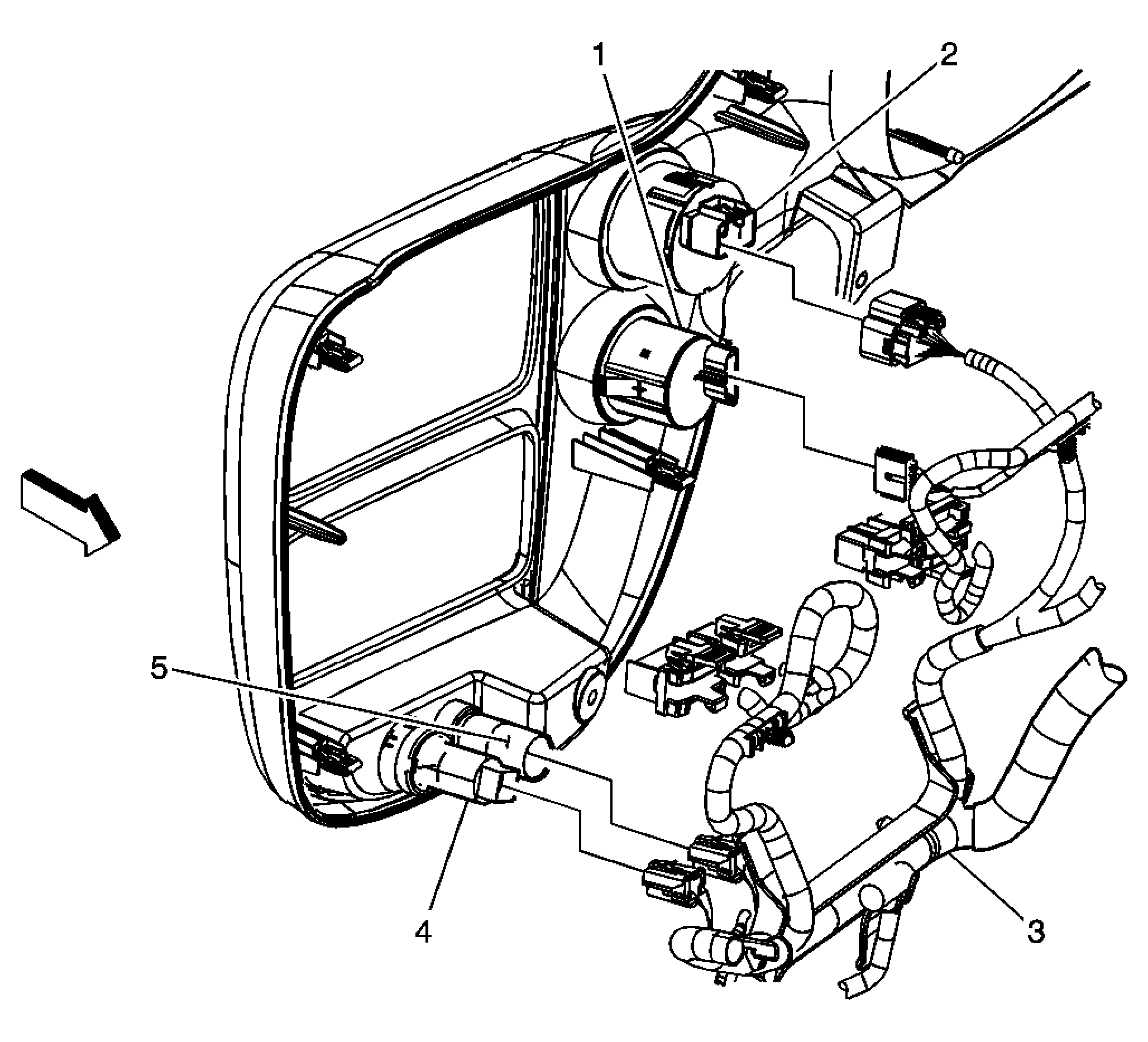 1
2
5
4
3