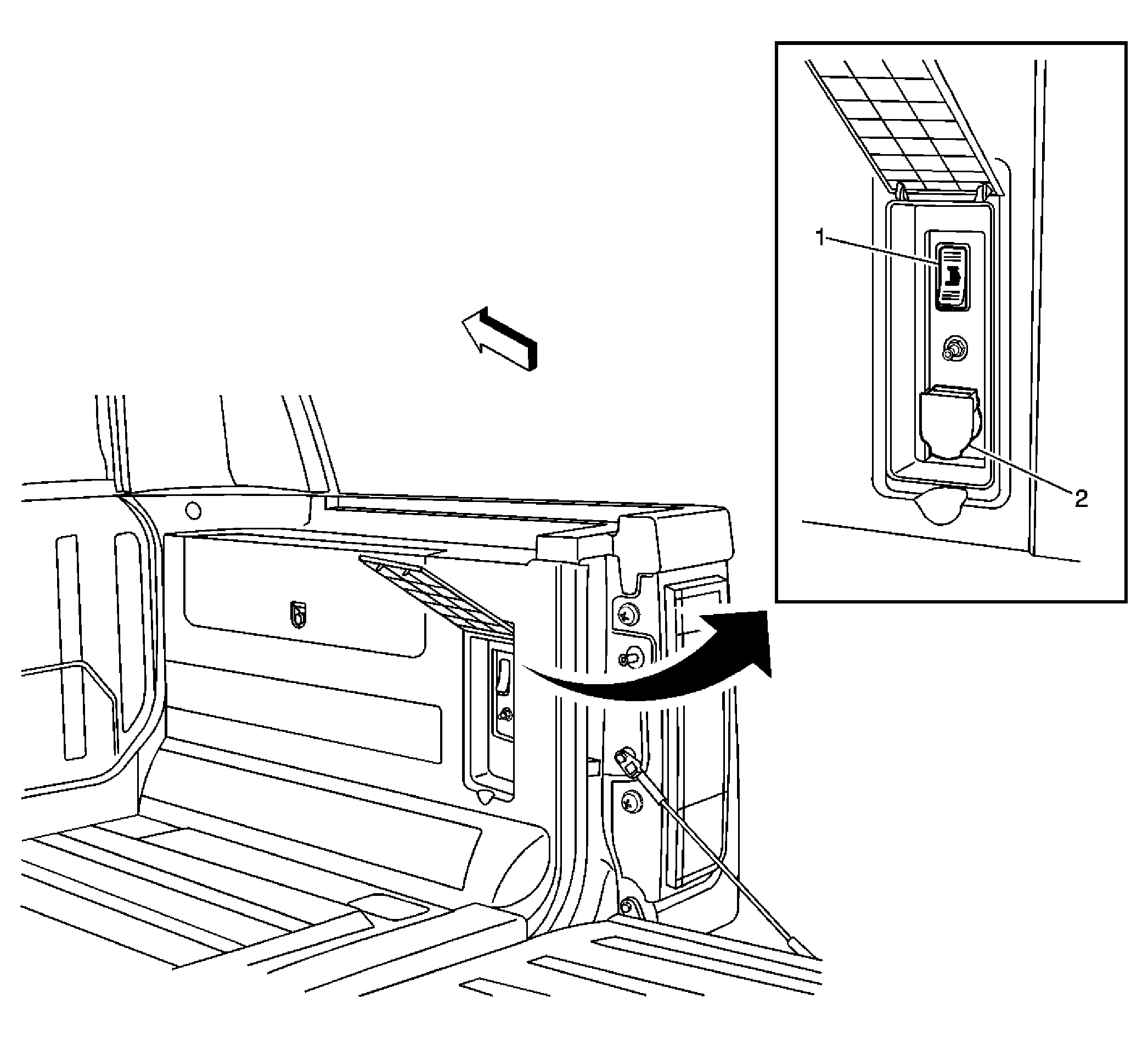 1
2