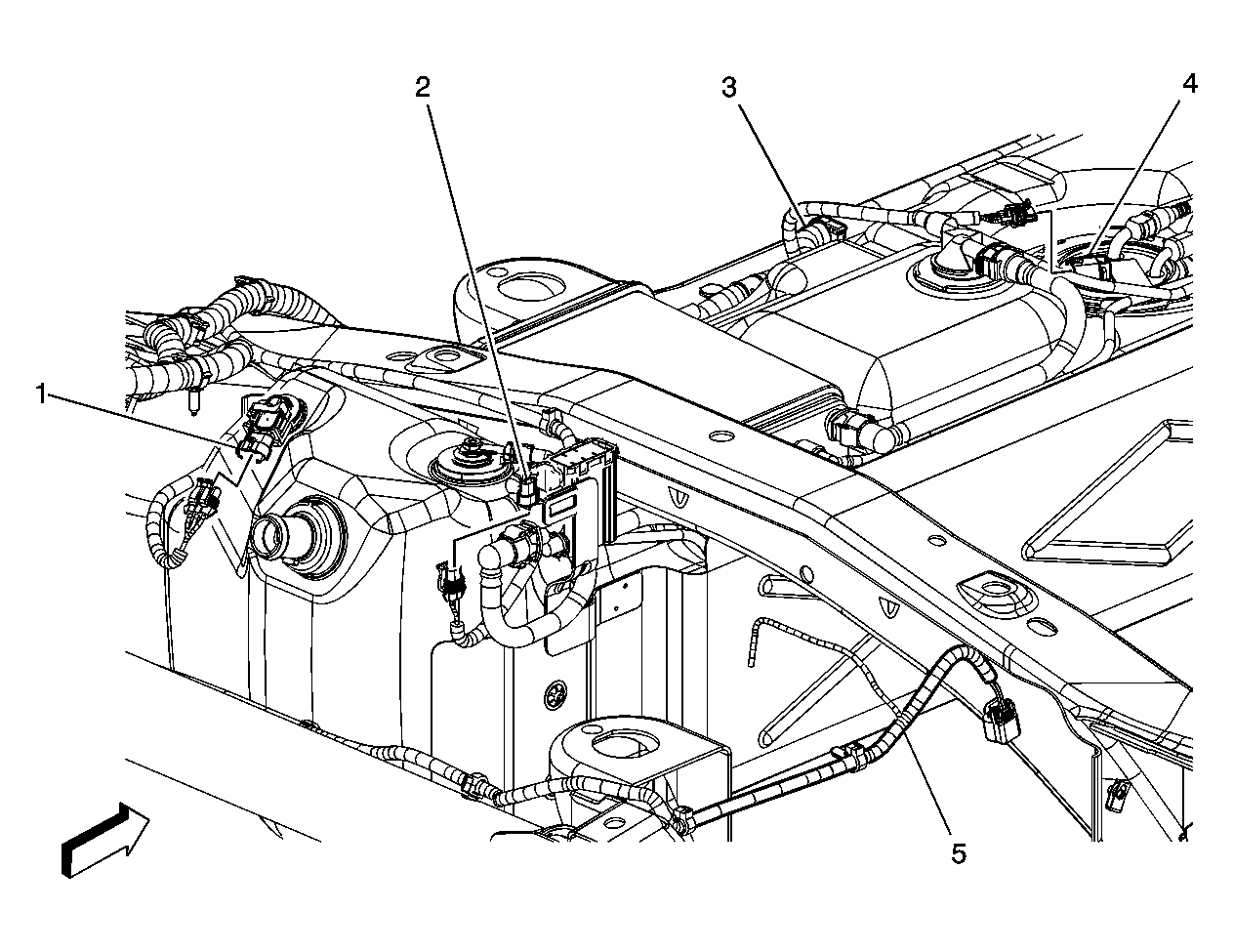 2
3
4
1
5