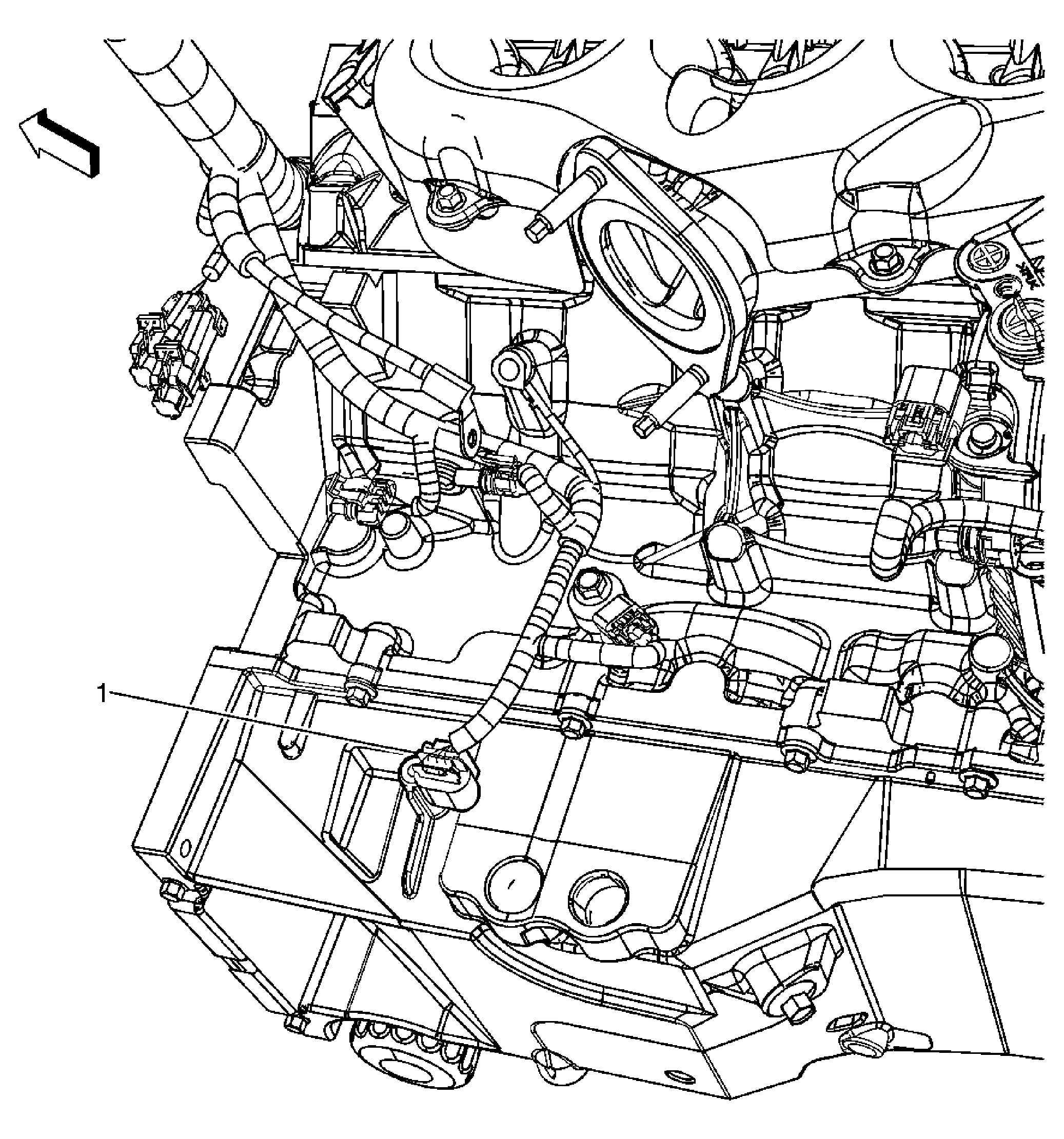 1