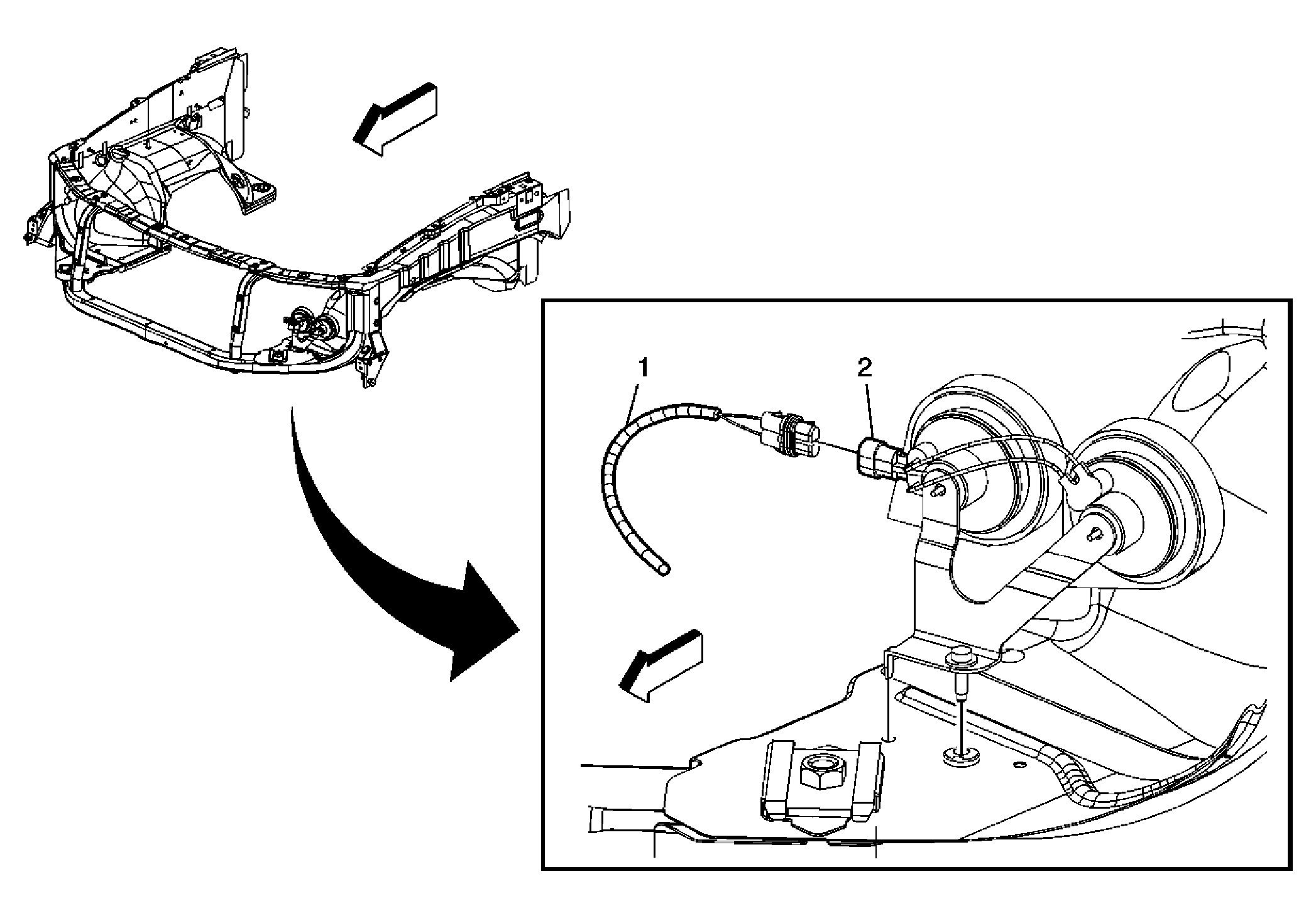 1

2