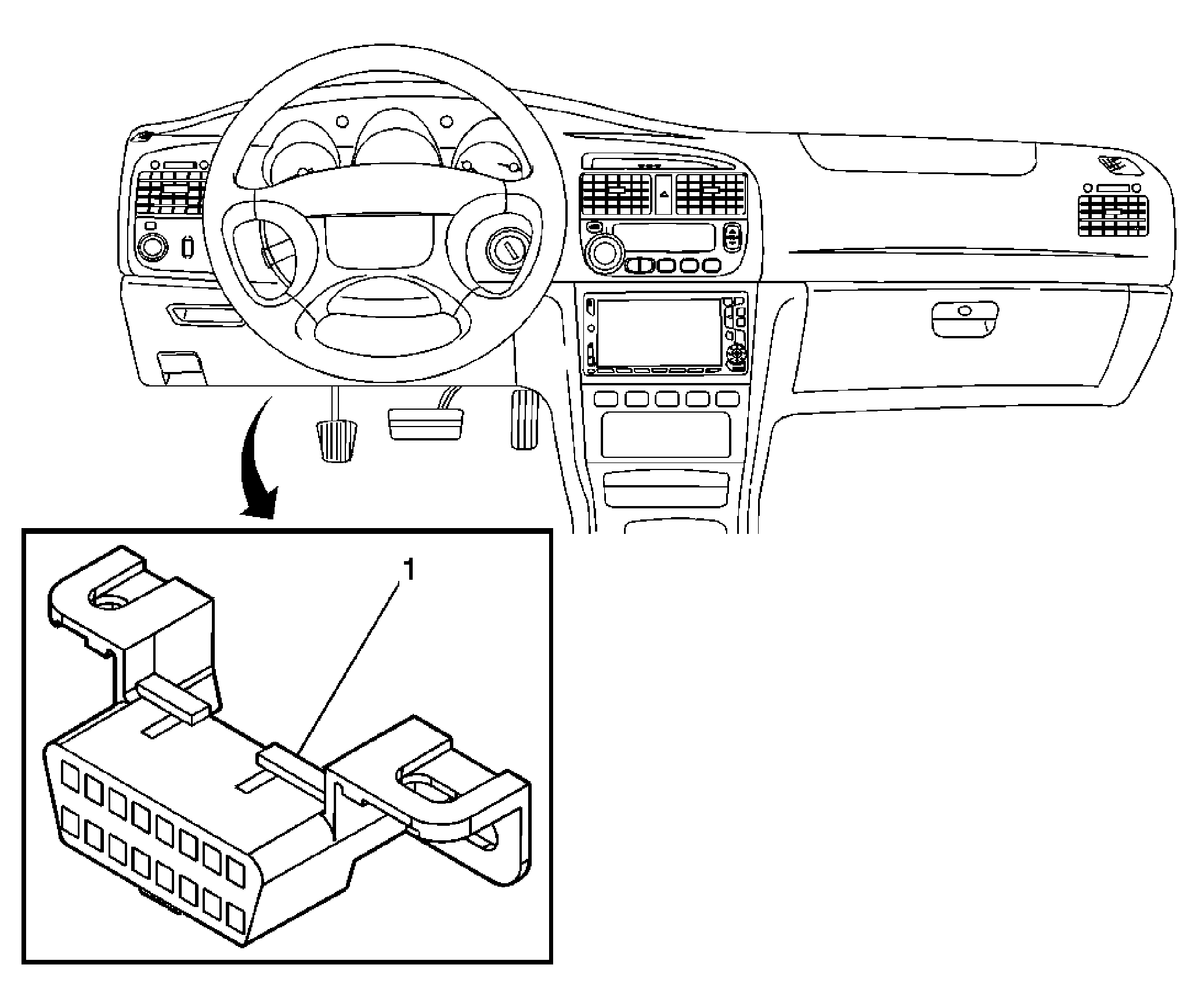 1