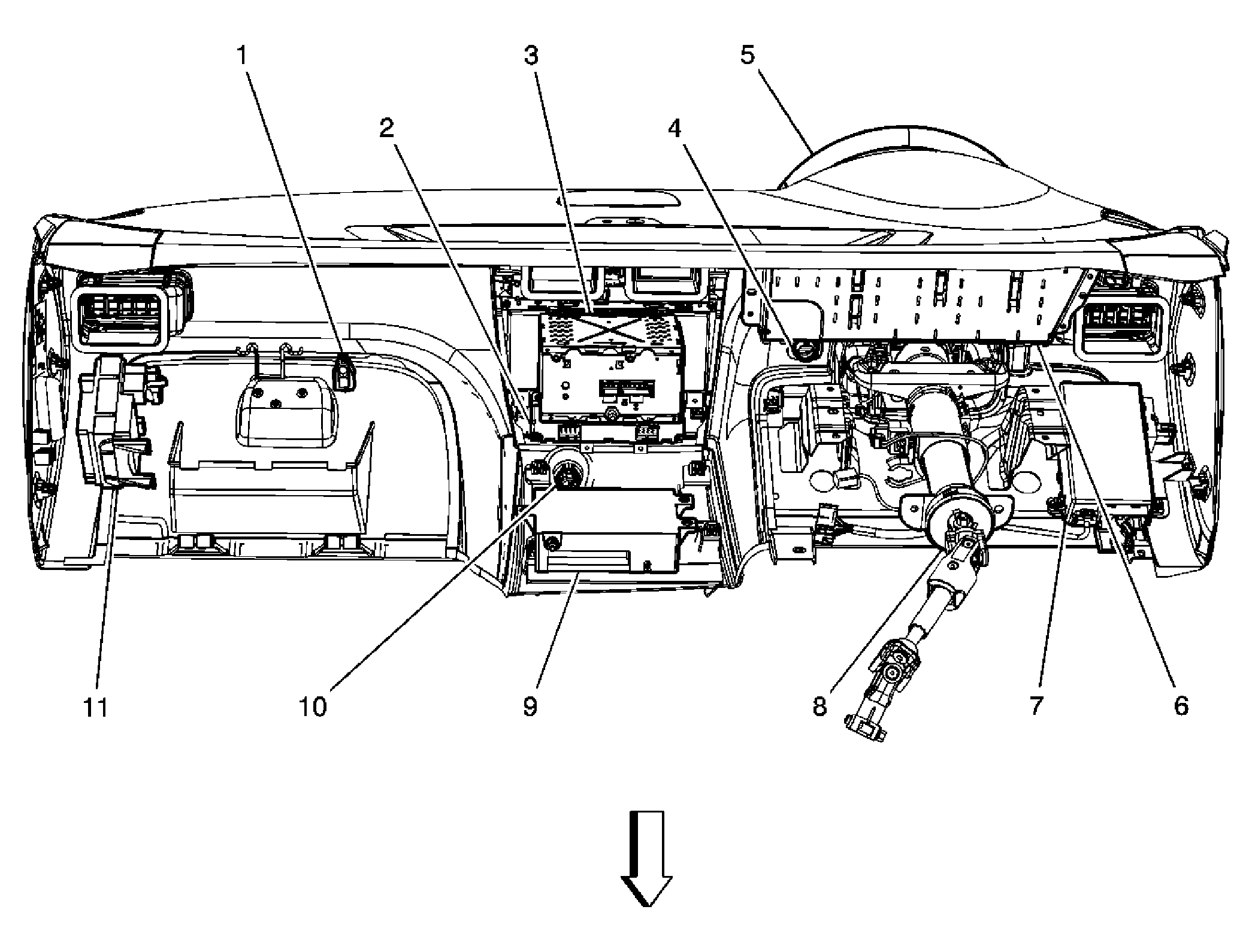 1
3
5
2
4
11
10
9
8
7
6