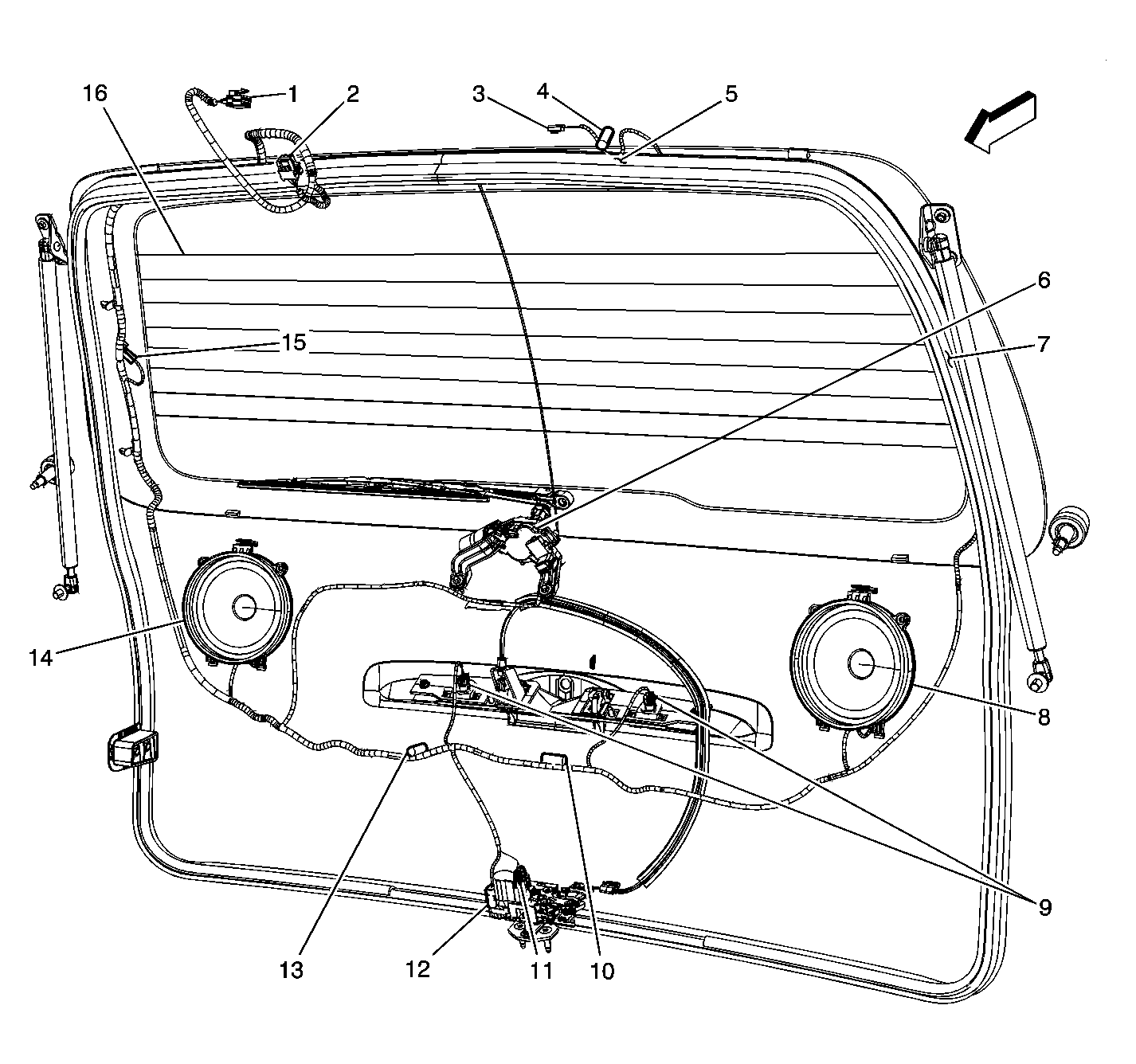 16
1
2
3
4
5
6
7
15
14
8
9
13
12
11
10