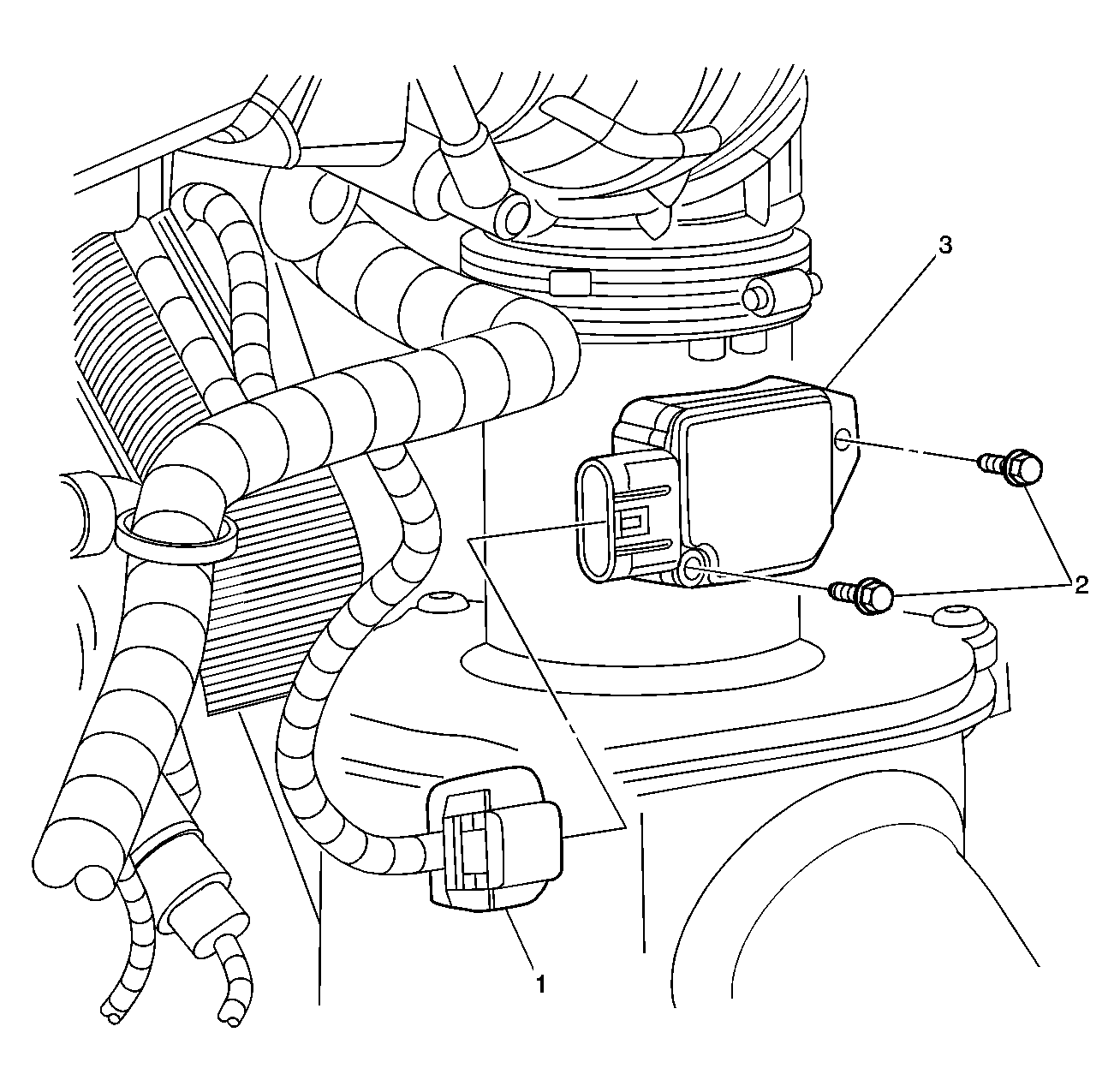 3
2
1