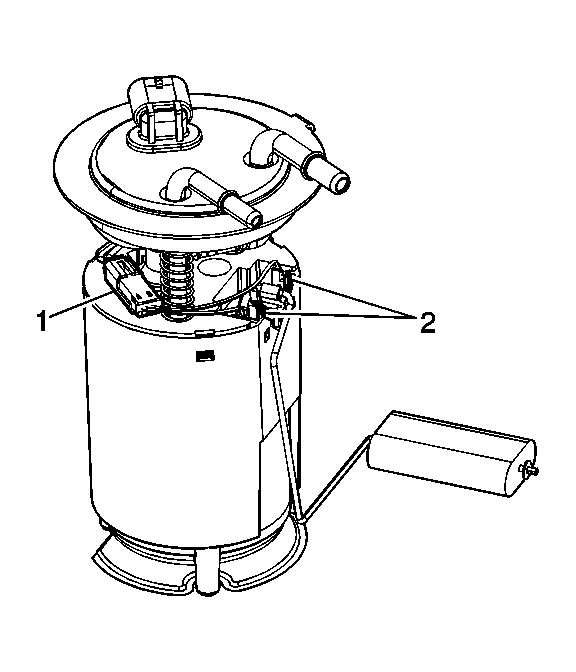 1
2