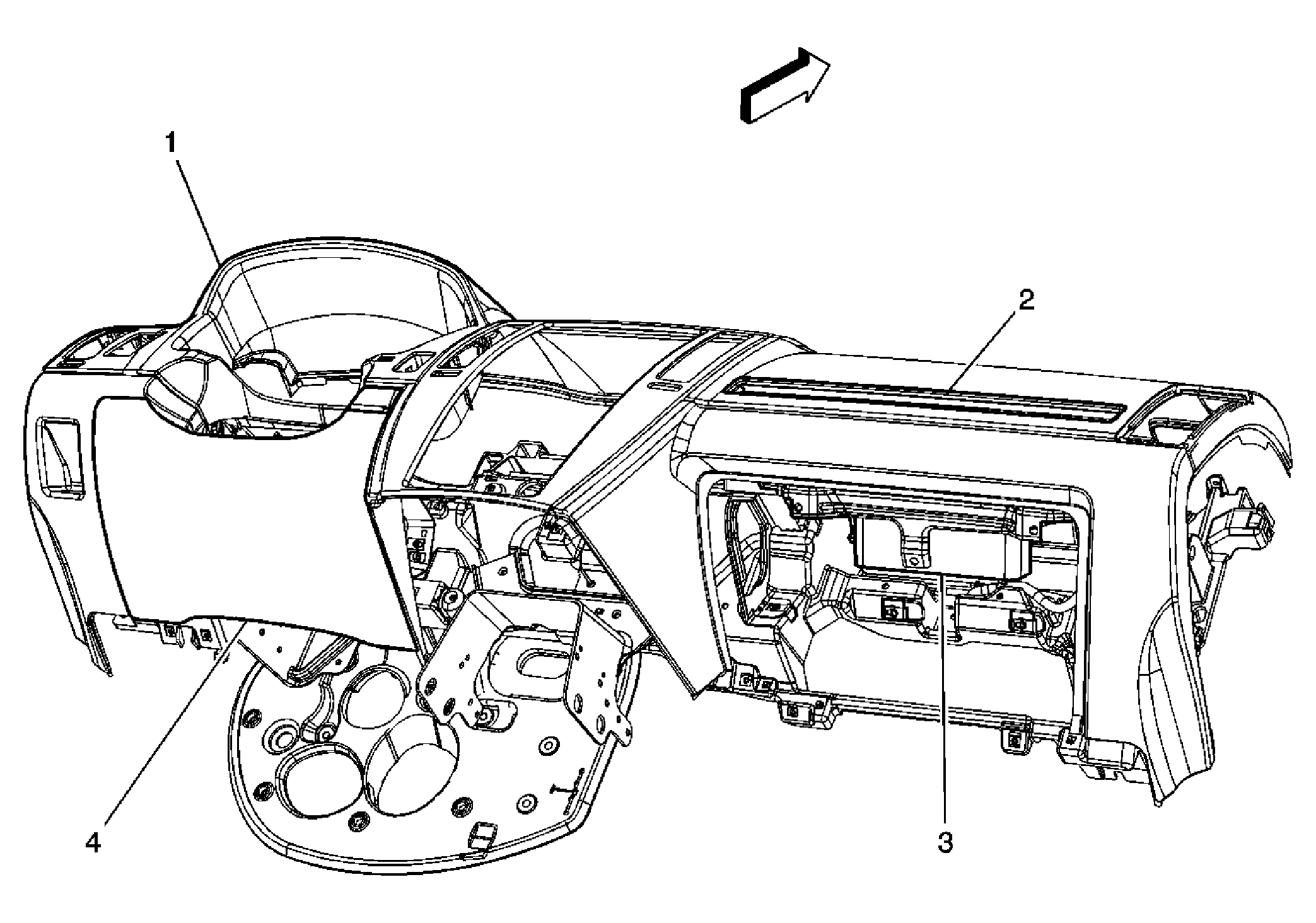 1

2

4

3