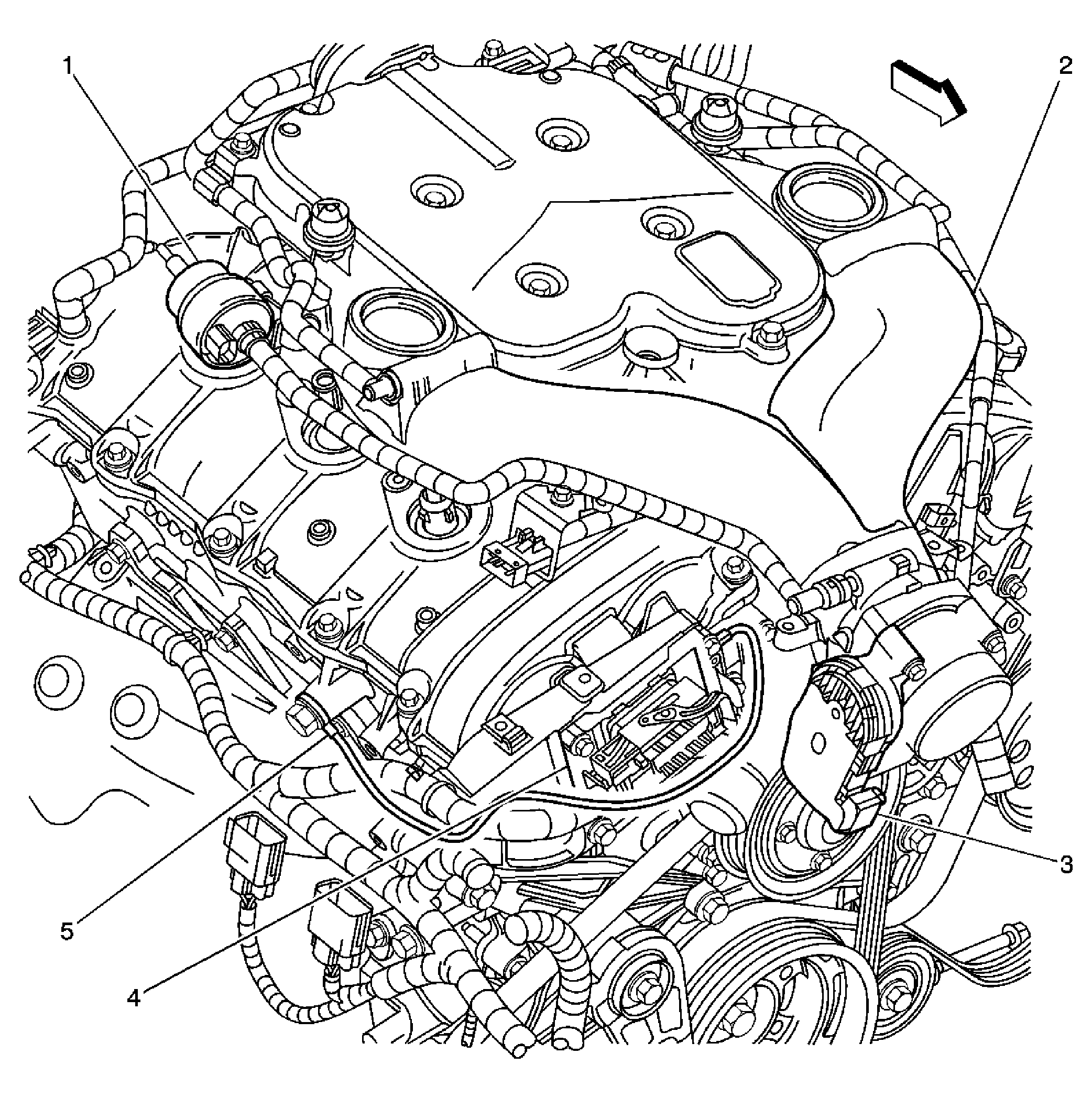 1
2
3
5
4