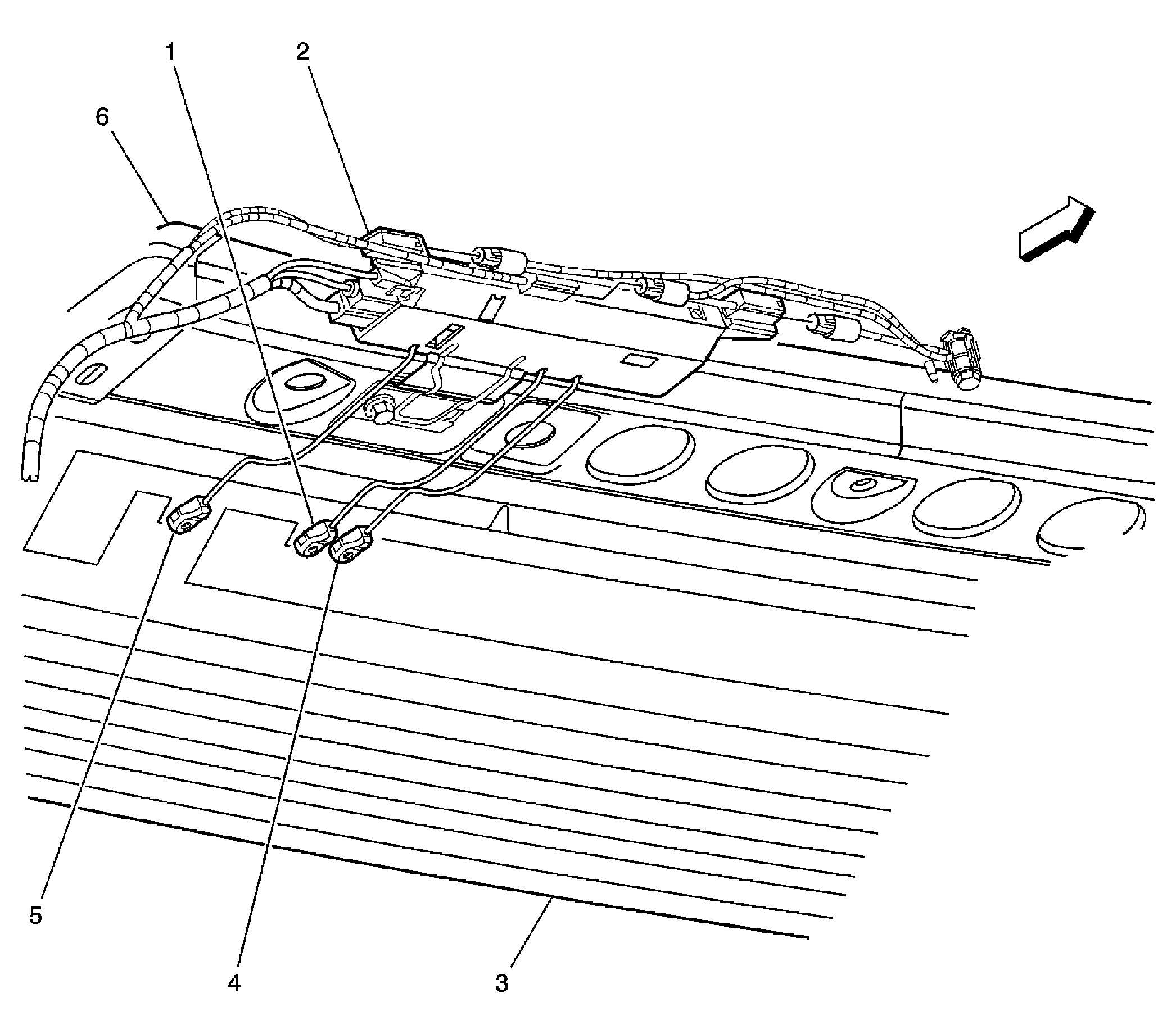 1
2
6
5
4
3