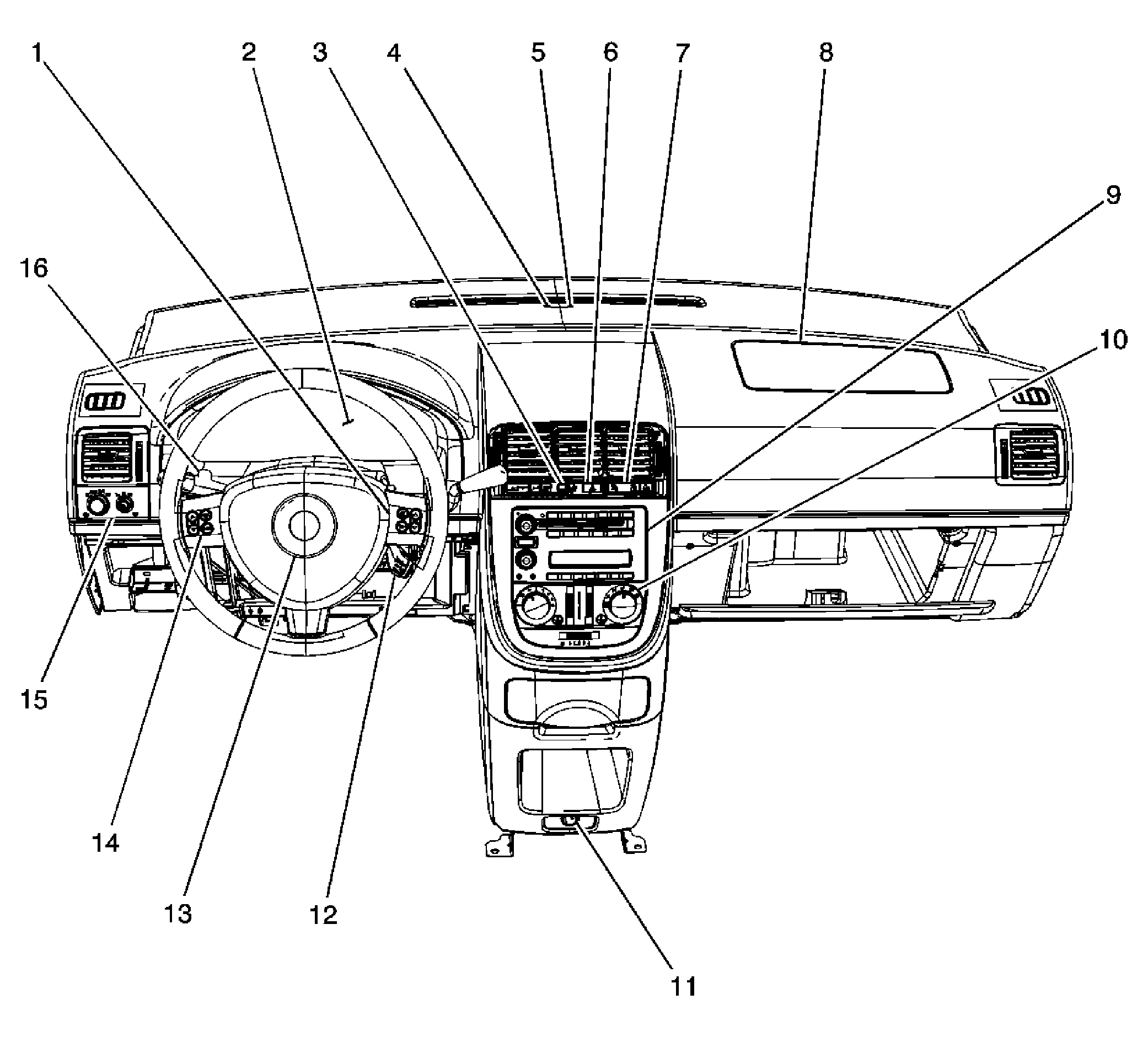 1
2
3
4
5
6
7
8
9
10
16
15
14
13
12
11