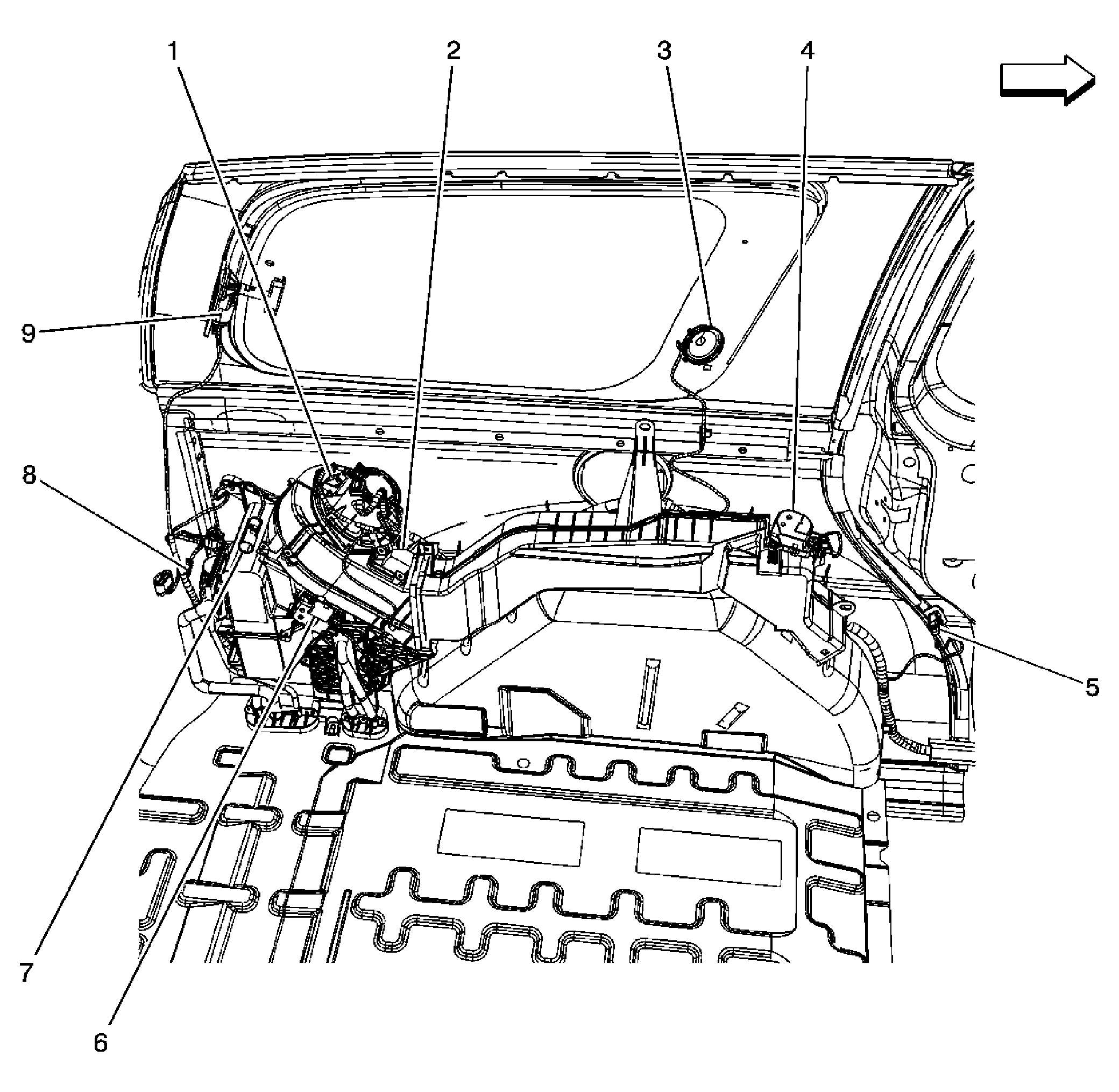 1
2
3
4
9
8
5
7
6