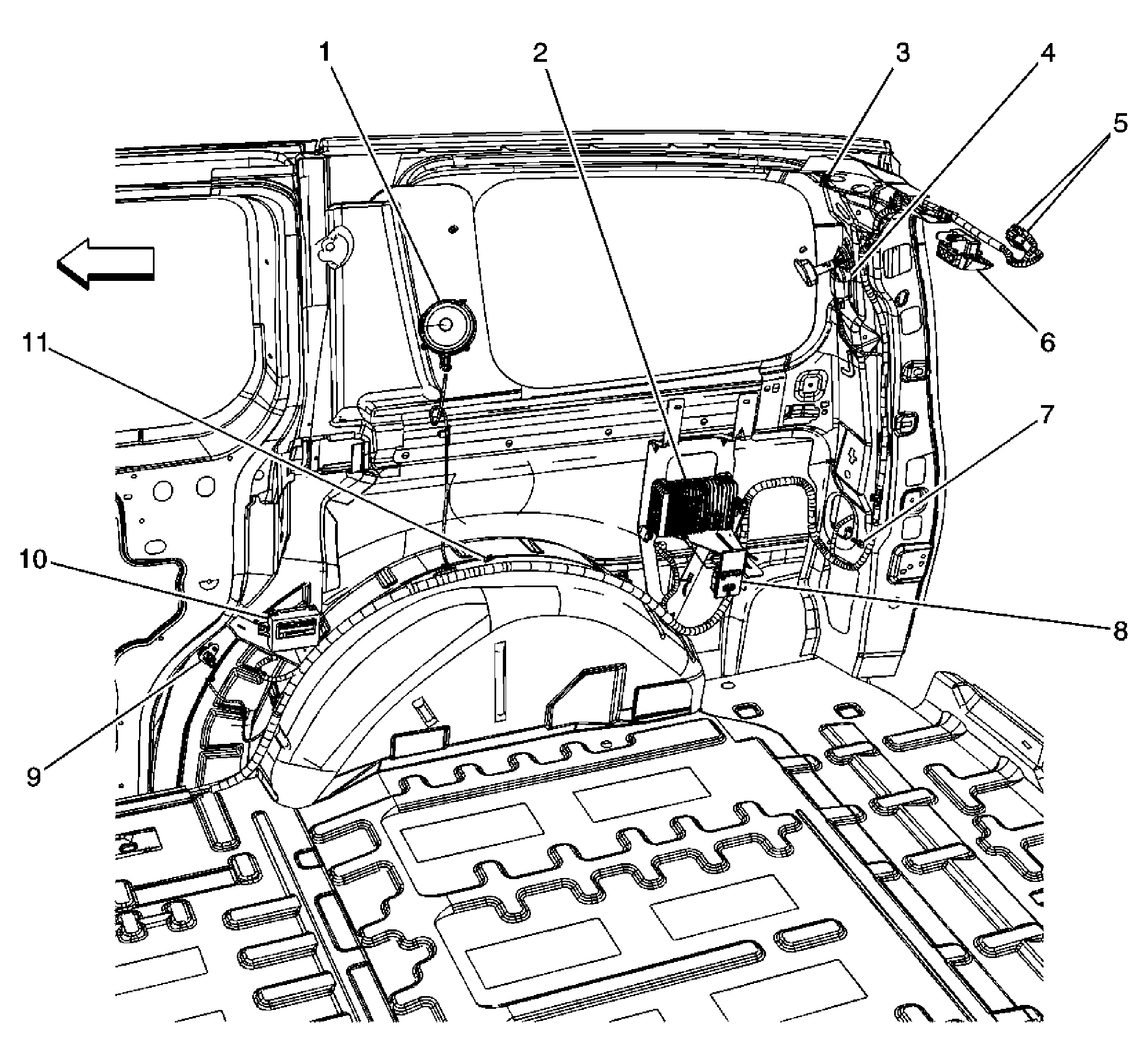 1
2
3
4
5
11
6
7
10
8
9