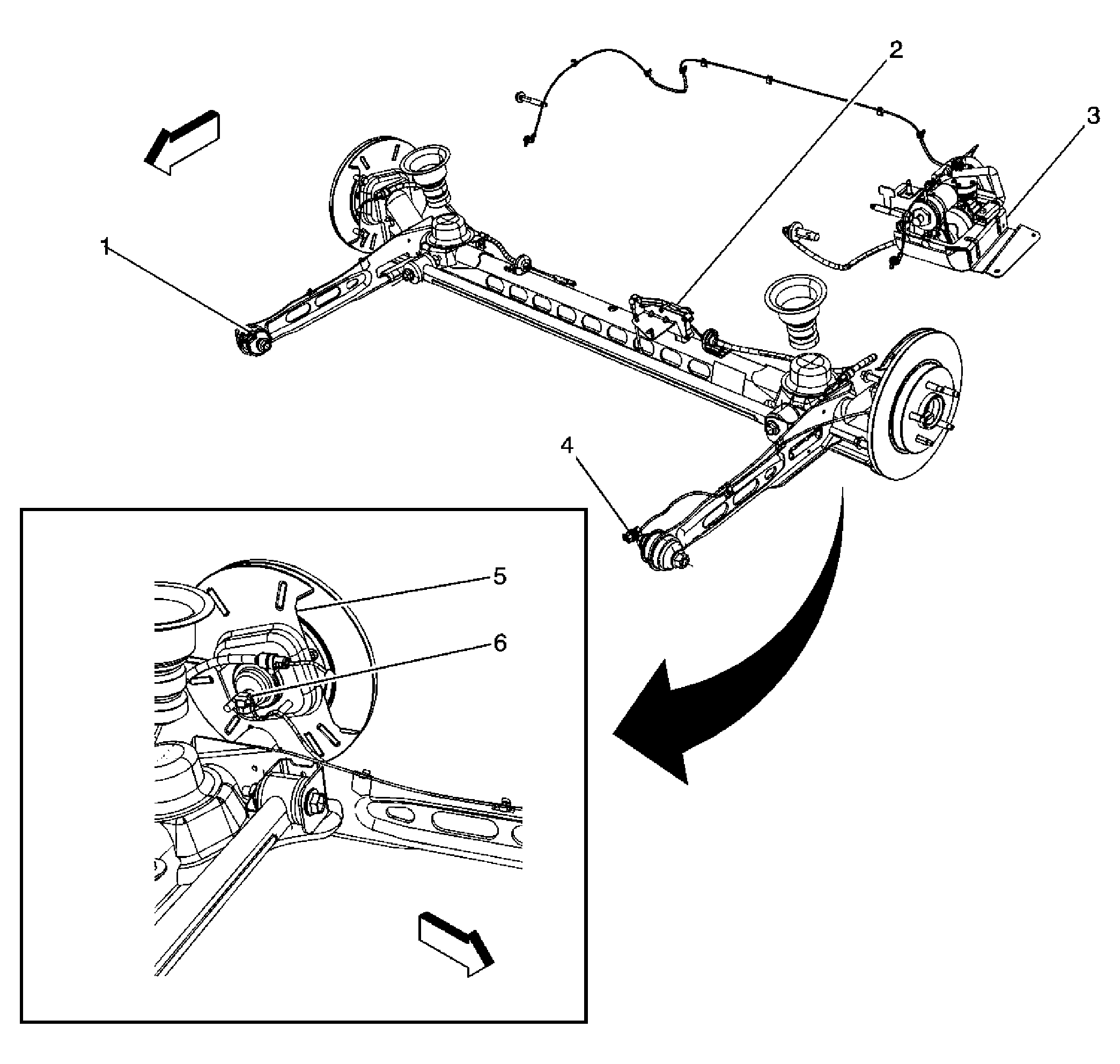 2
3
1
4
5
6