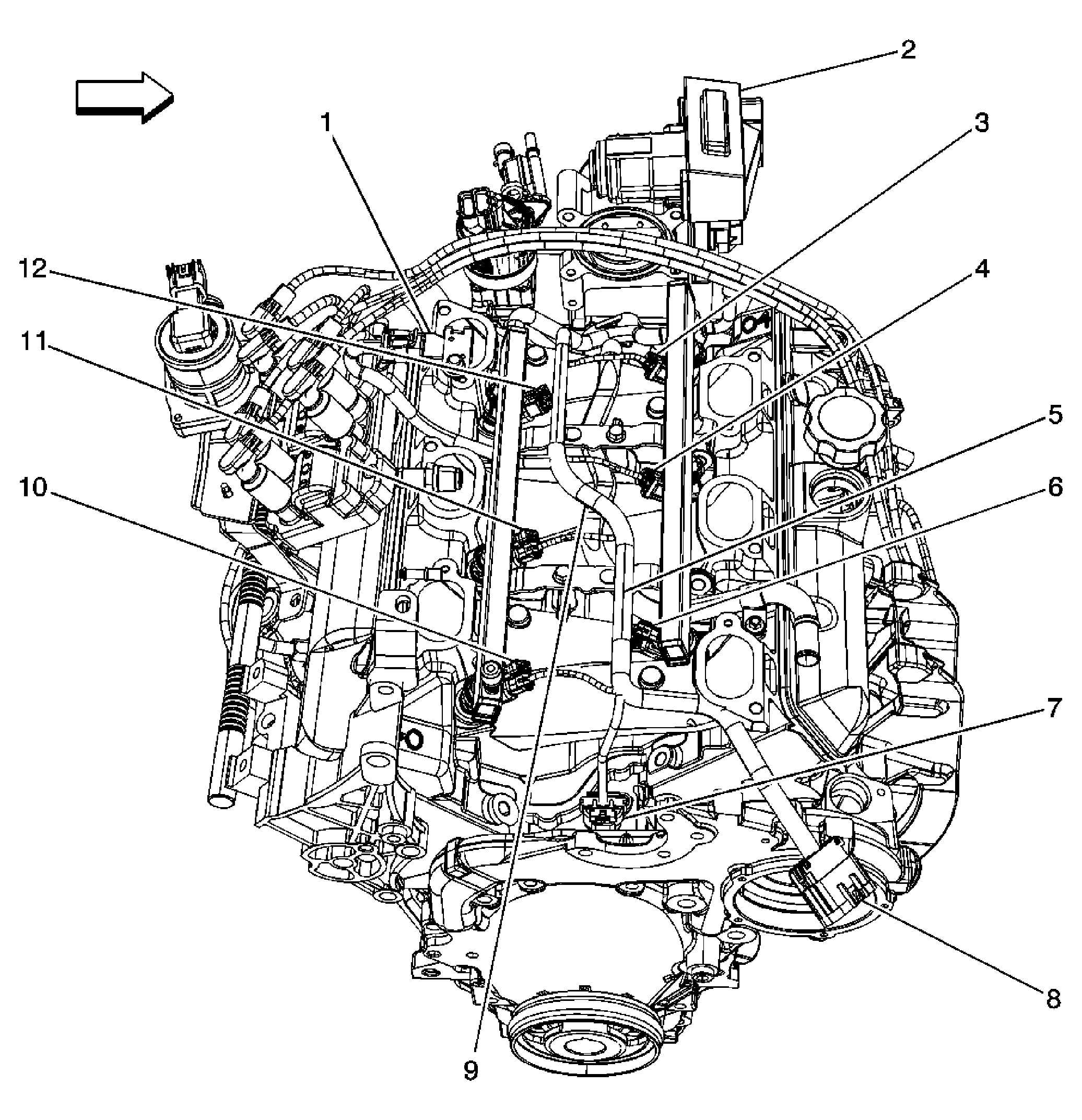 2
1
3
12
4
11
5
10
6
7
8
9