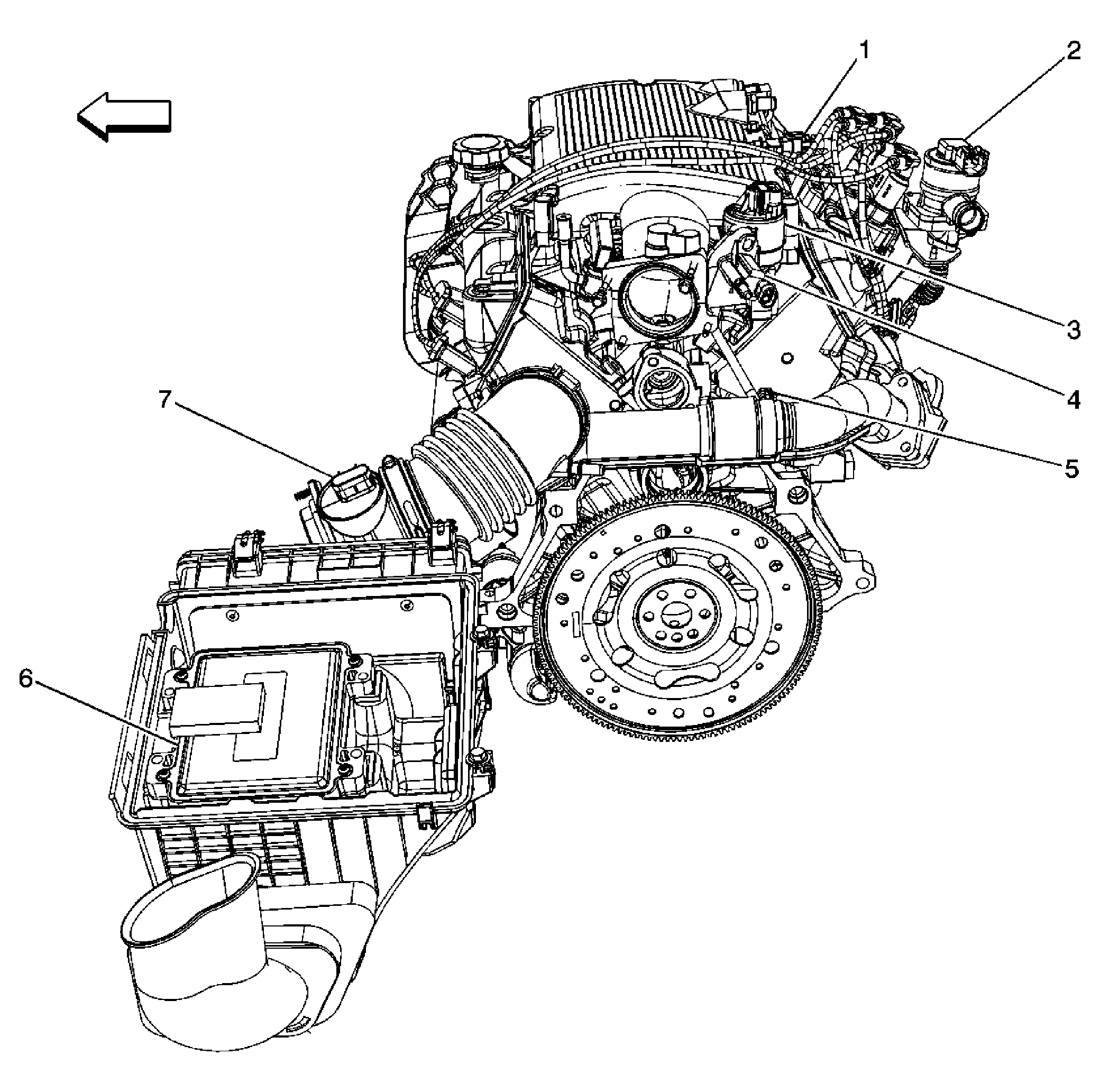 1
2
3
4
5
7
6