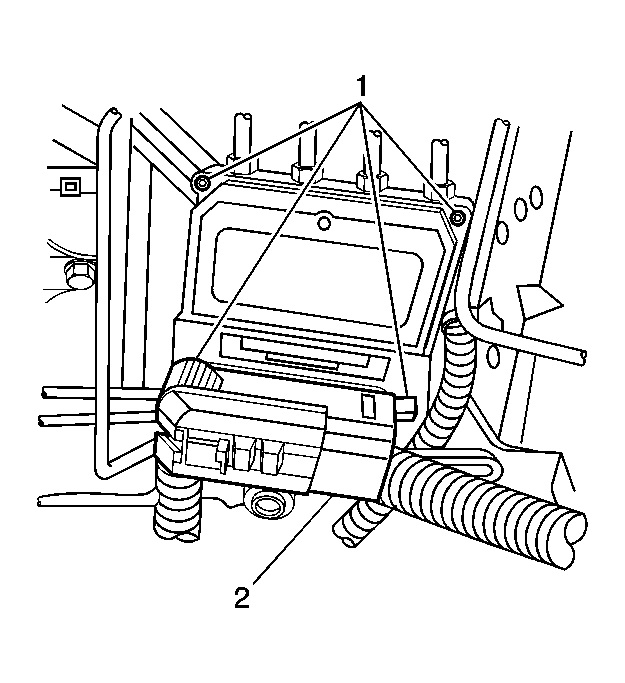 1

2