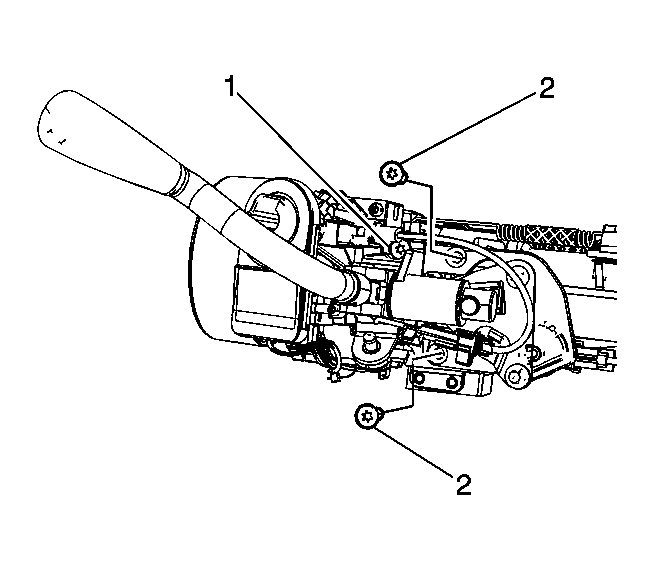 1
2
2