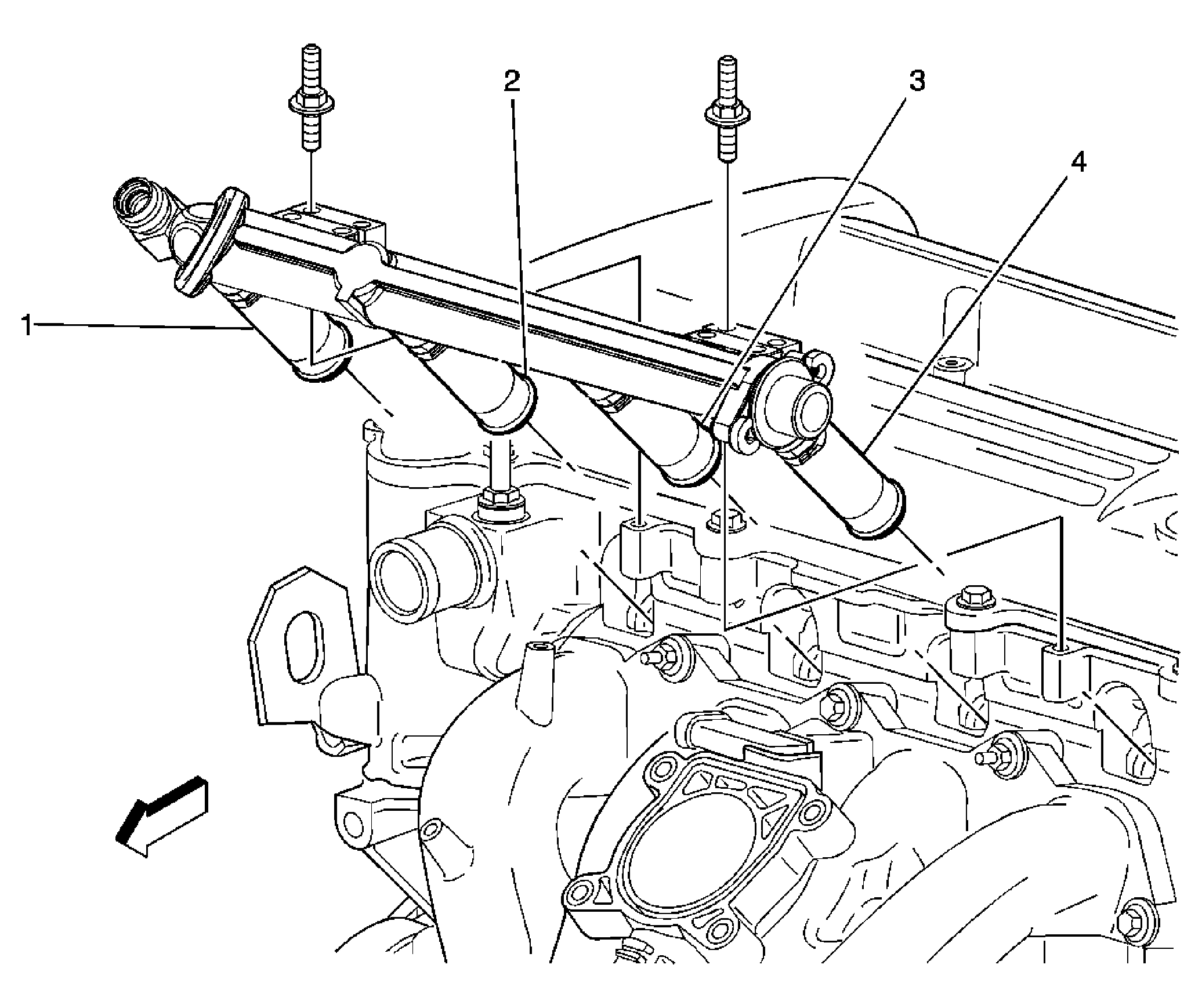 2
3
4
1