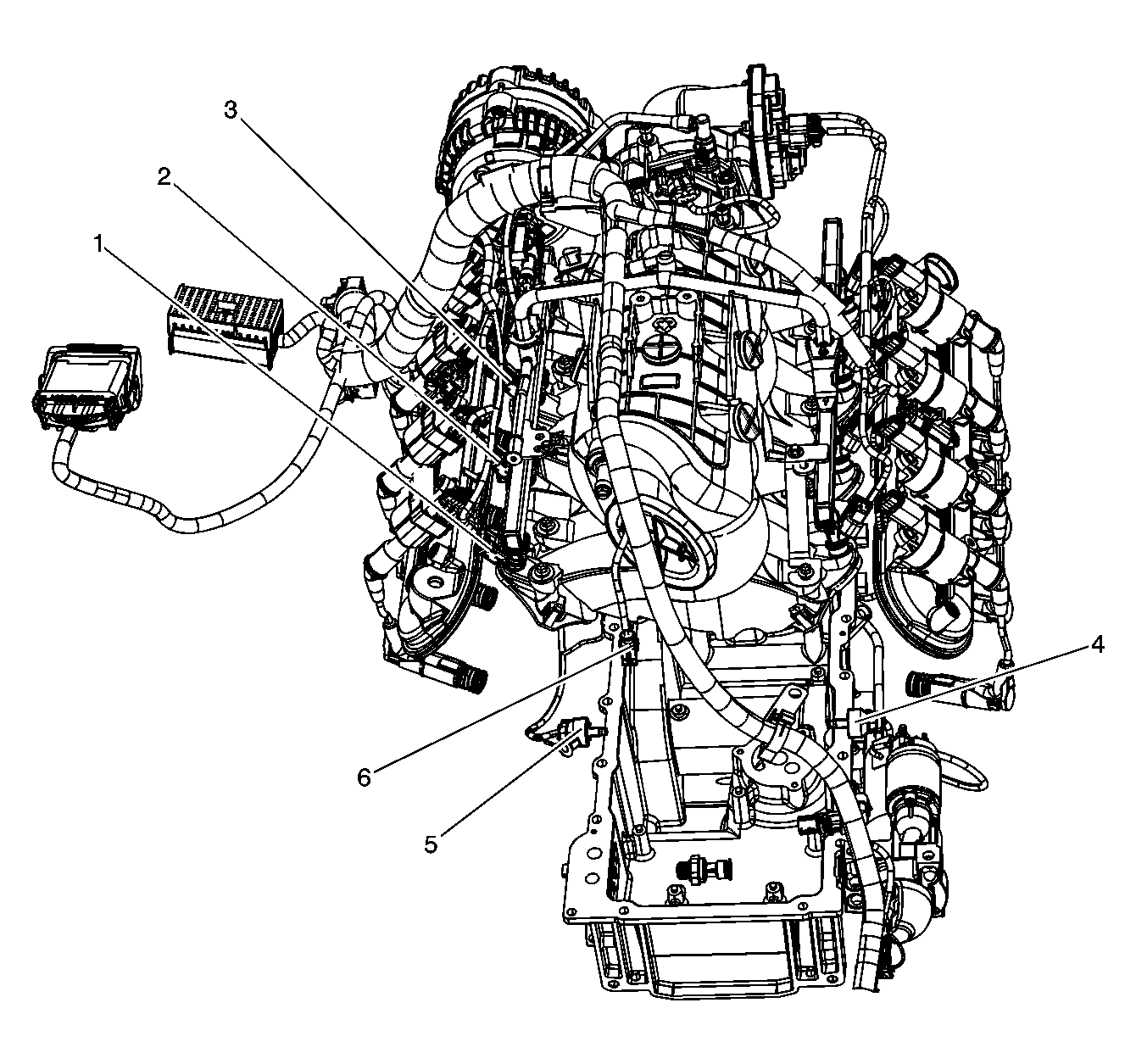 3
2
1
4
6
5