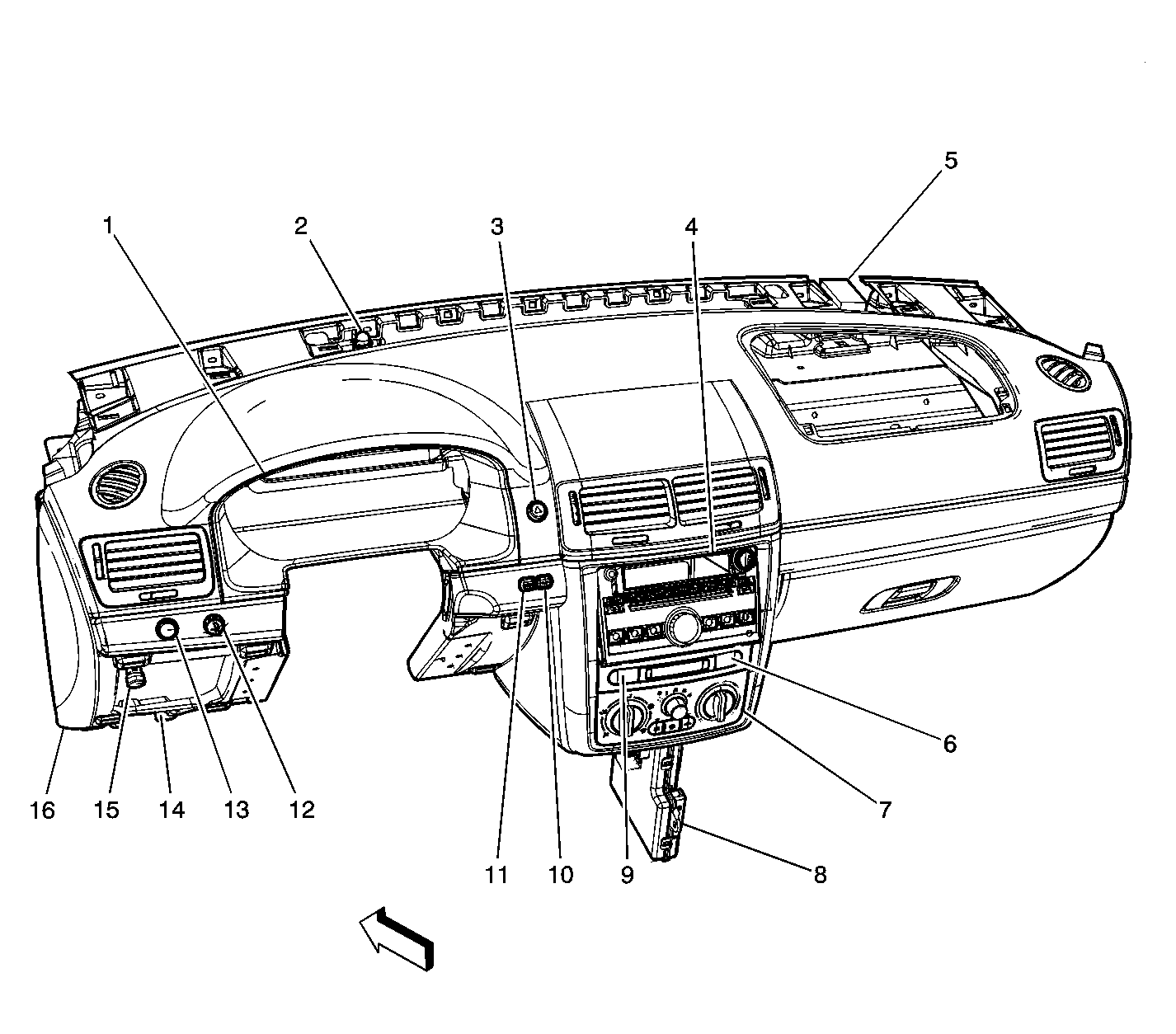 1
2
3
4
5
6
7
8
9
10
11
12
13
14
15
16