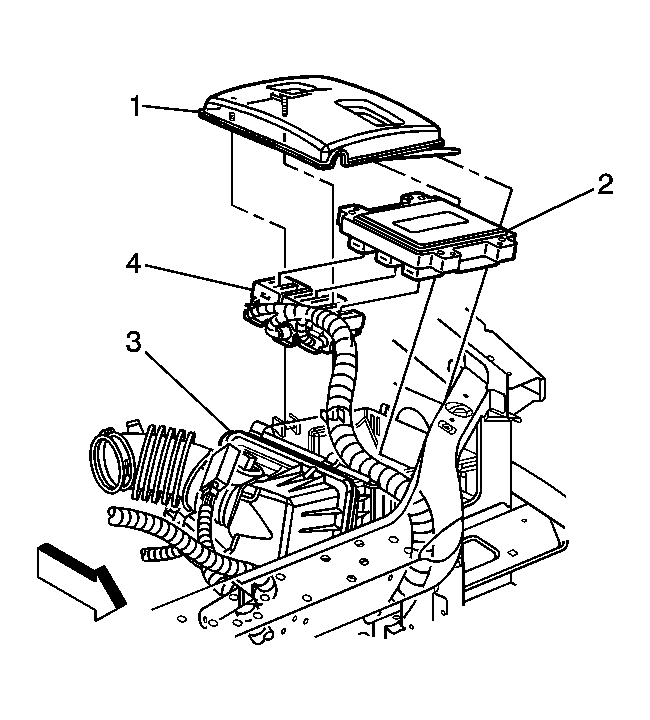 1
2
4
3