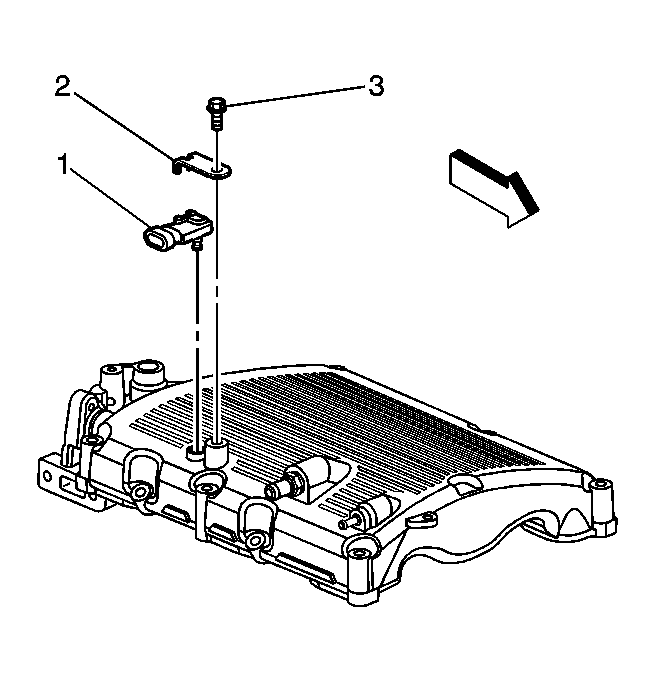 2
3
1