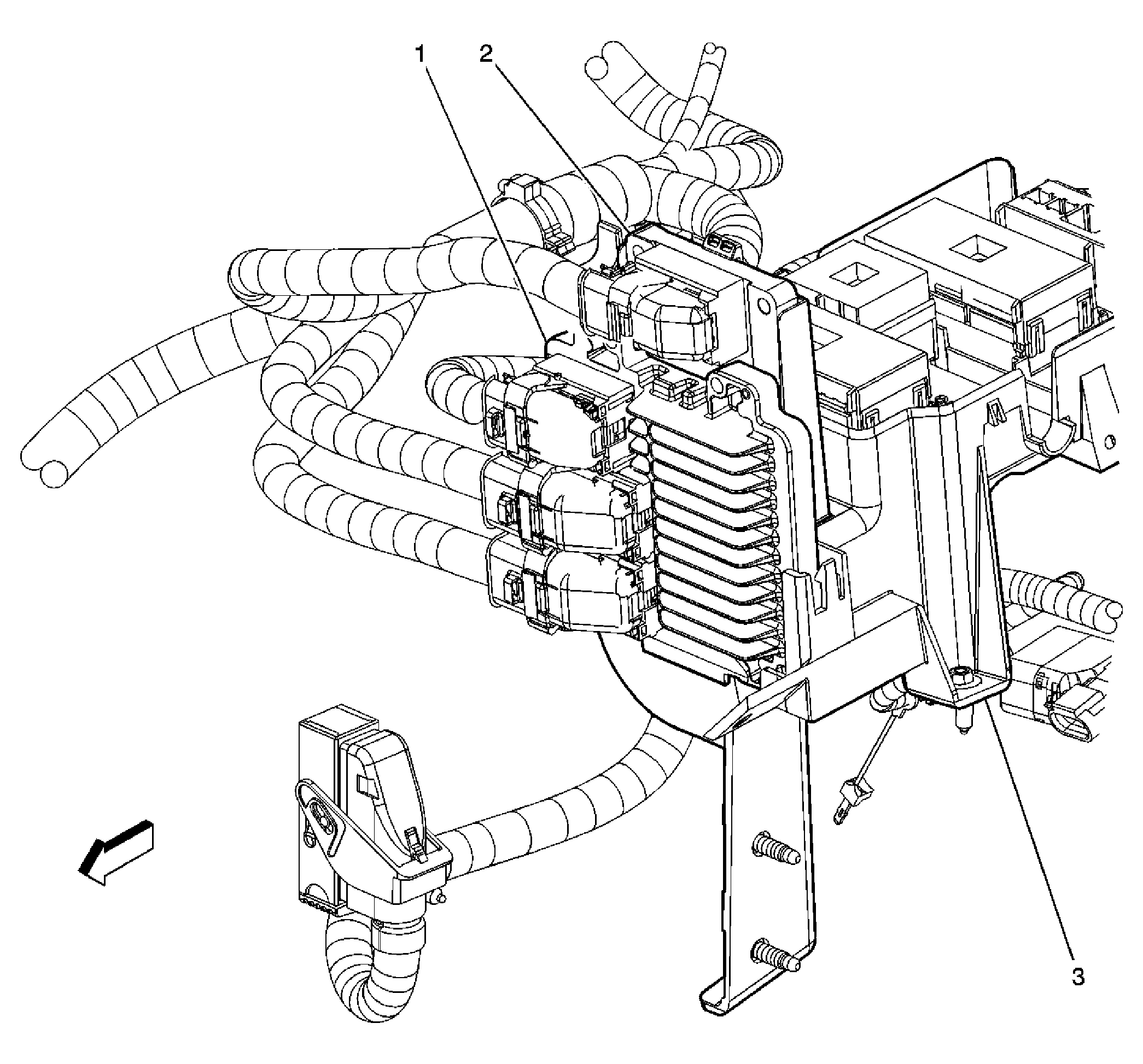 1
2
3